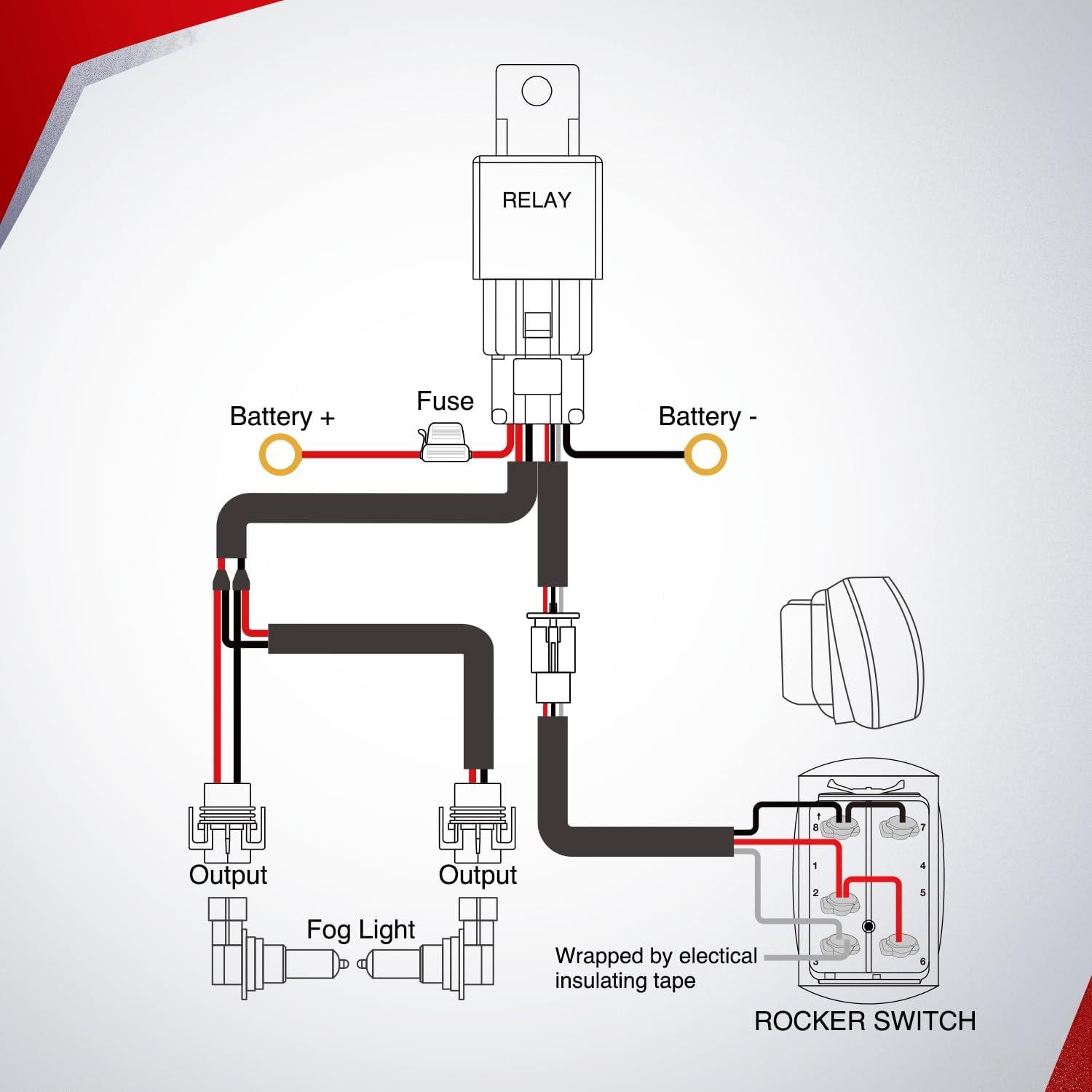 RELAY

Battery +

Fuse

Battery -

Output

Output

Fog Light

Wrapped by electical insulating tape

8

7

1

4

2

5

3

6

ROCKER SWITCH