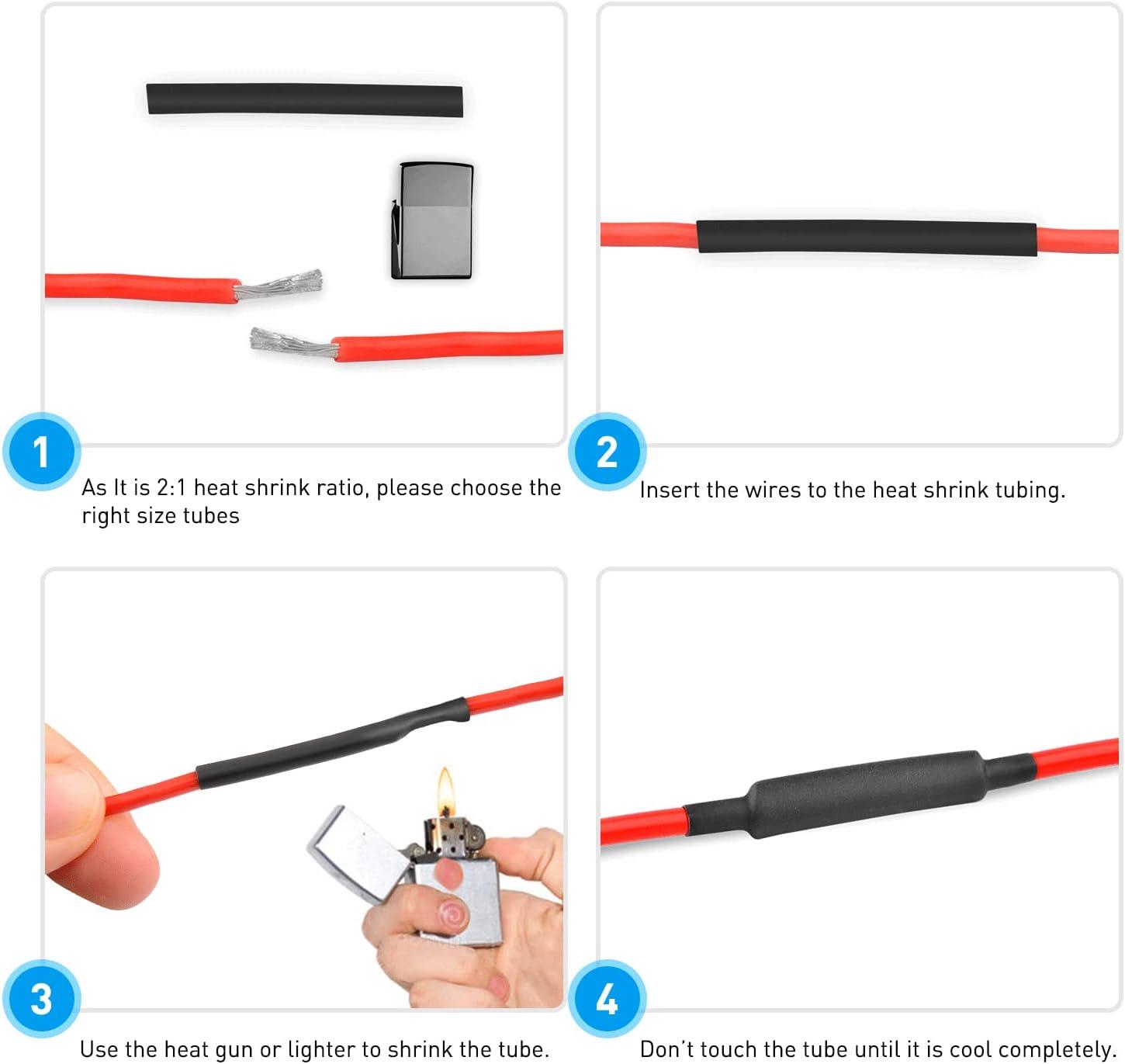 1

As It is 2:1 heat shrink ratio, please choose the right size tubes

2

Insert the wires to the heat shrink tubing.

3

Use the heat gun or lighter to shrink the tube.

4

Don't touch the tube until it is cool completely.