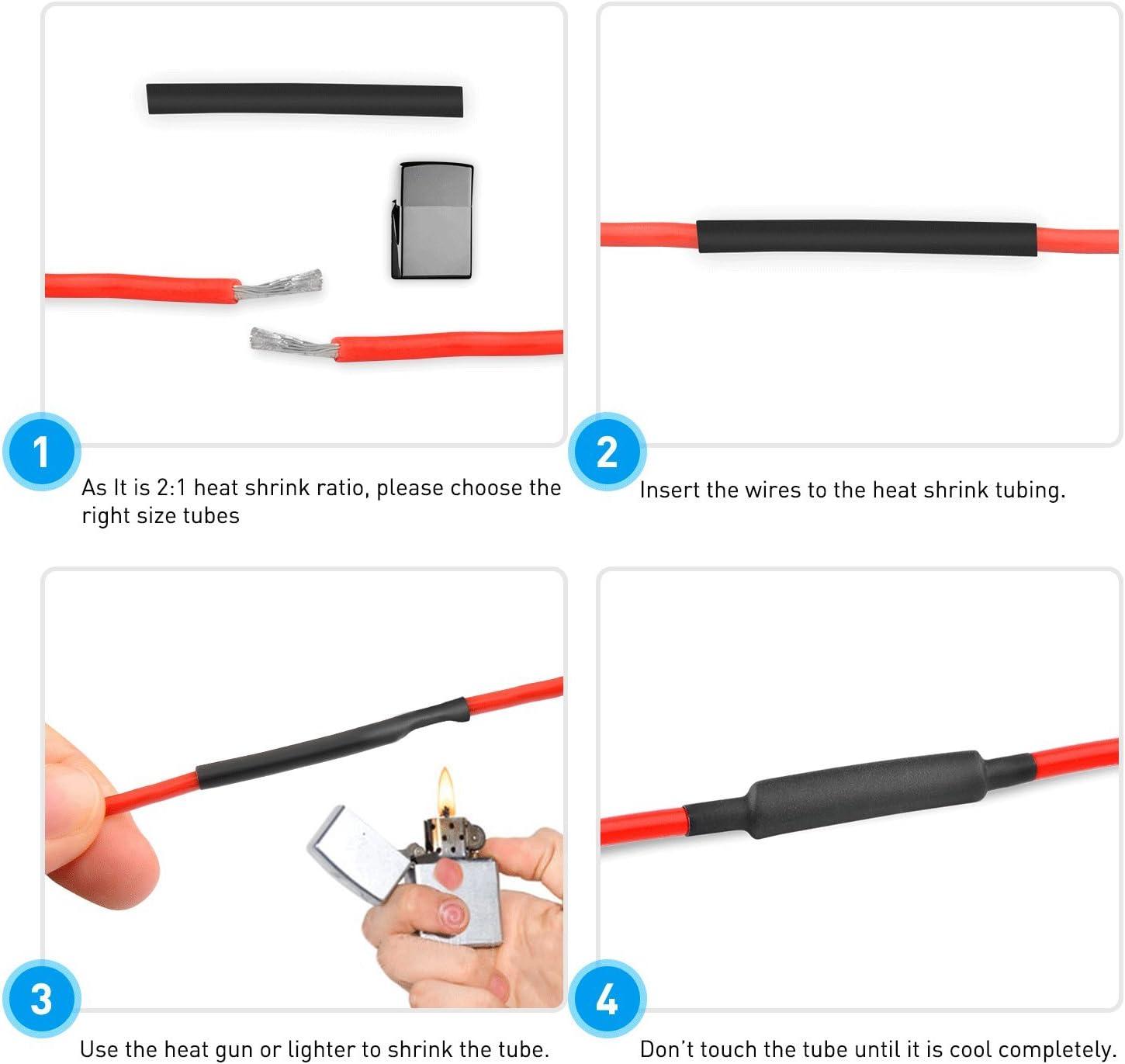 1

As It is 2:1 heat shrink ratio, please choose the right size tubes

2

Insert the wires to the heat shrink tubing.

3

Use the heat gun or lighter to shrink the tube.

4

Don't touch the tube until it is cool completely.