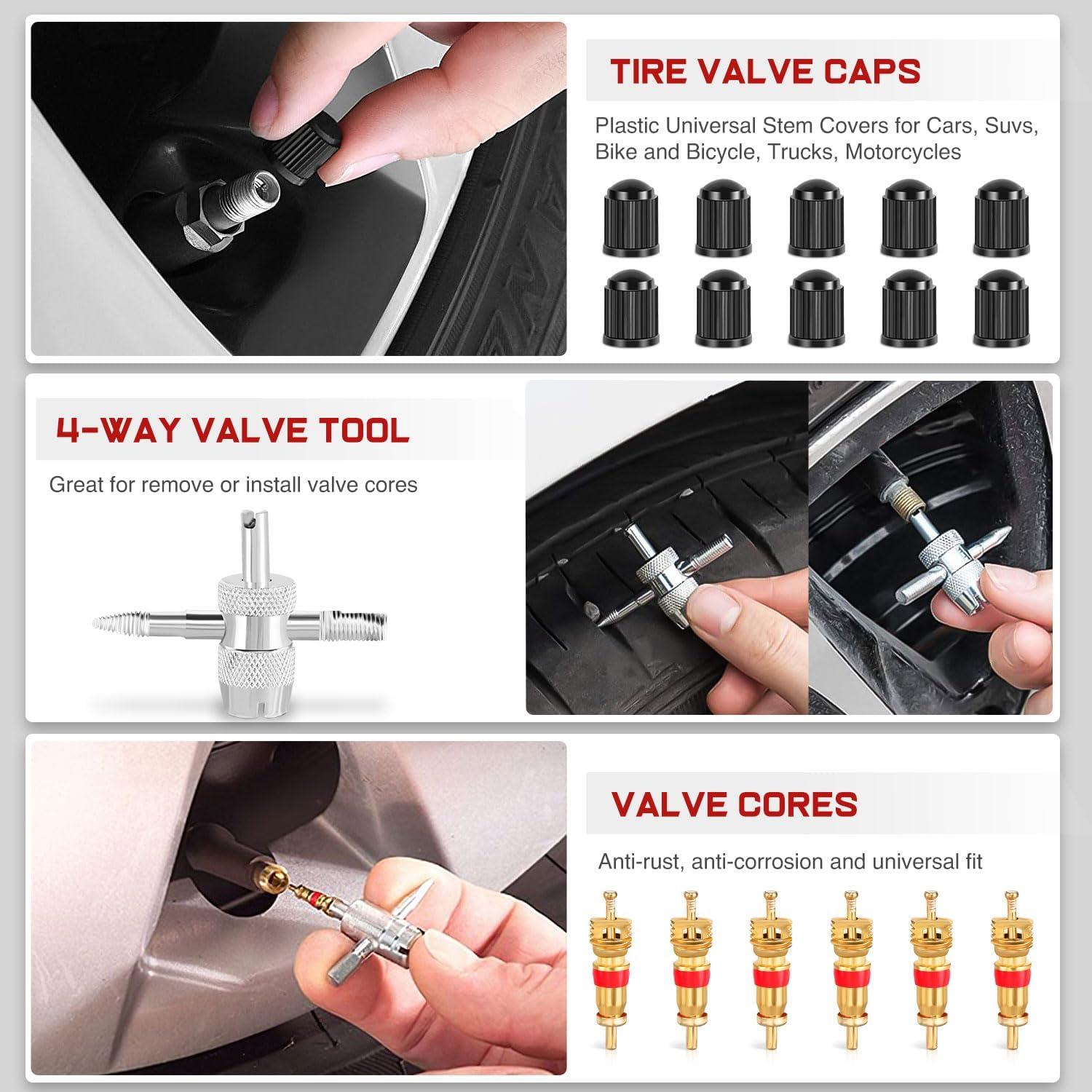 TIRE VALVE CAPS

Plastic Universal Stem Covers for Cars, Suvs, Bike and Bicycle, Trucks, Motorcycles

4-WAY VALVE TOOL

Great for remove or install valve cores

VALVE CORES

Anti-rust, anti-corrosion and universal fit