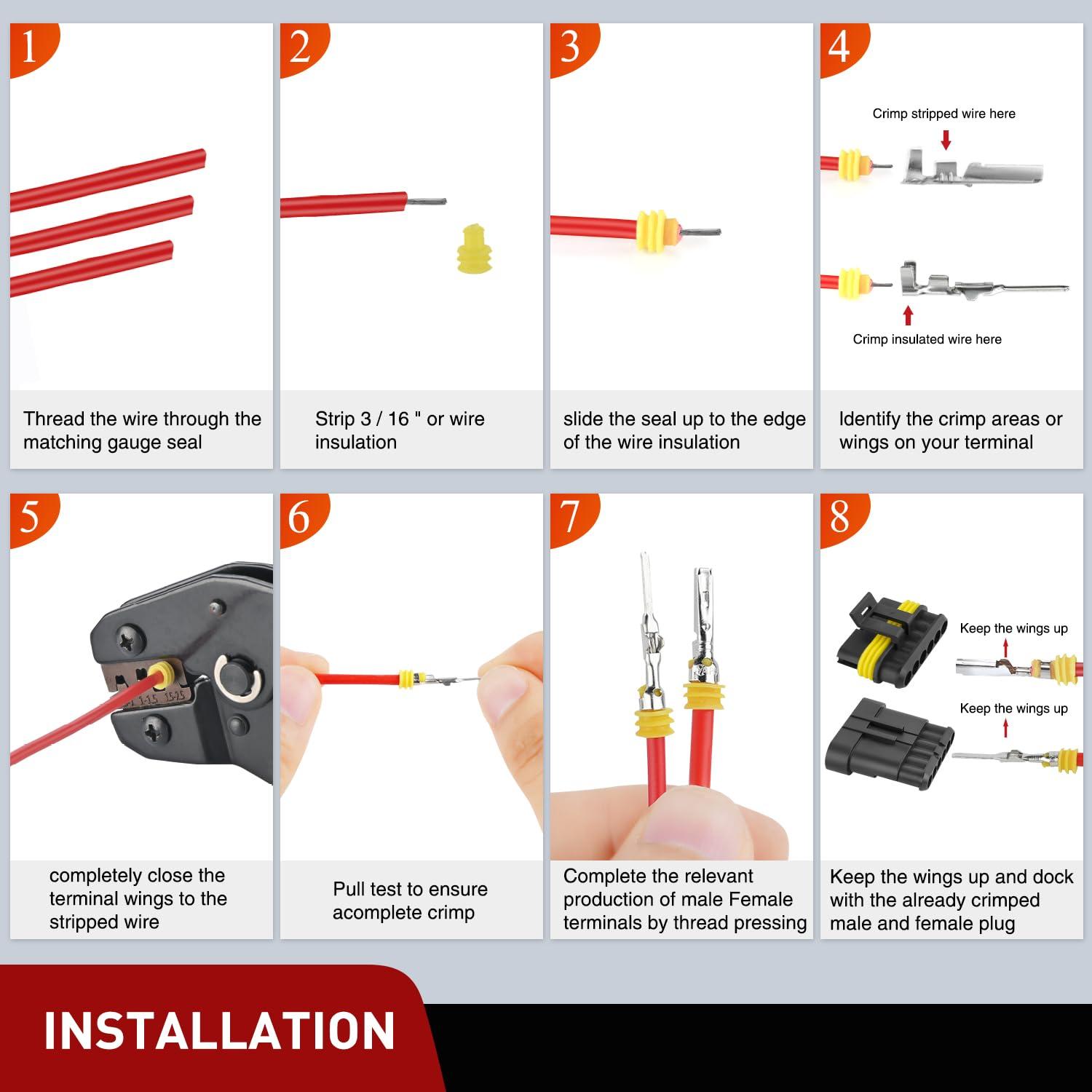 1

Thread the wire through the matching gauge seal

2

Strip 3 / 16 " or wire insulation

3

slide the seal up to the edge of the wire insulation

4

Crimp stripped wire here

Crimp insulated wire here

Identify the crimp areas or wings on your terminal

5

1-1.5 1.5-2.5

completely close the terminal wings to the stripped wire

6

Pull test to ensure acomplete crimp

7

Complete the relevant production of male Female terminals by thread pressing

8

Keep the wings up

Keep the wings up

Keep the wings up and dock with the already crimped male and female plug

INSTALLATION