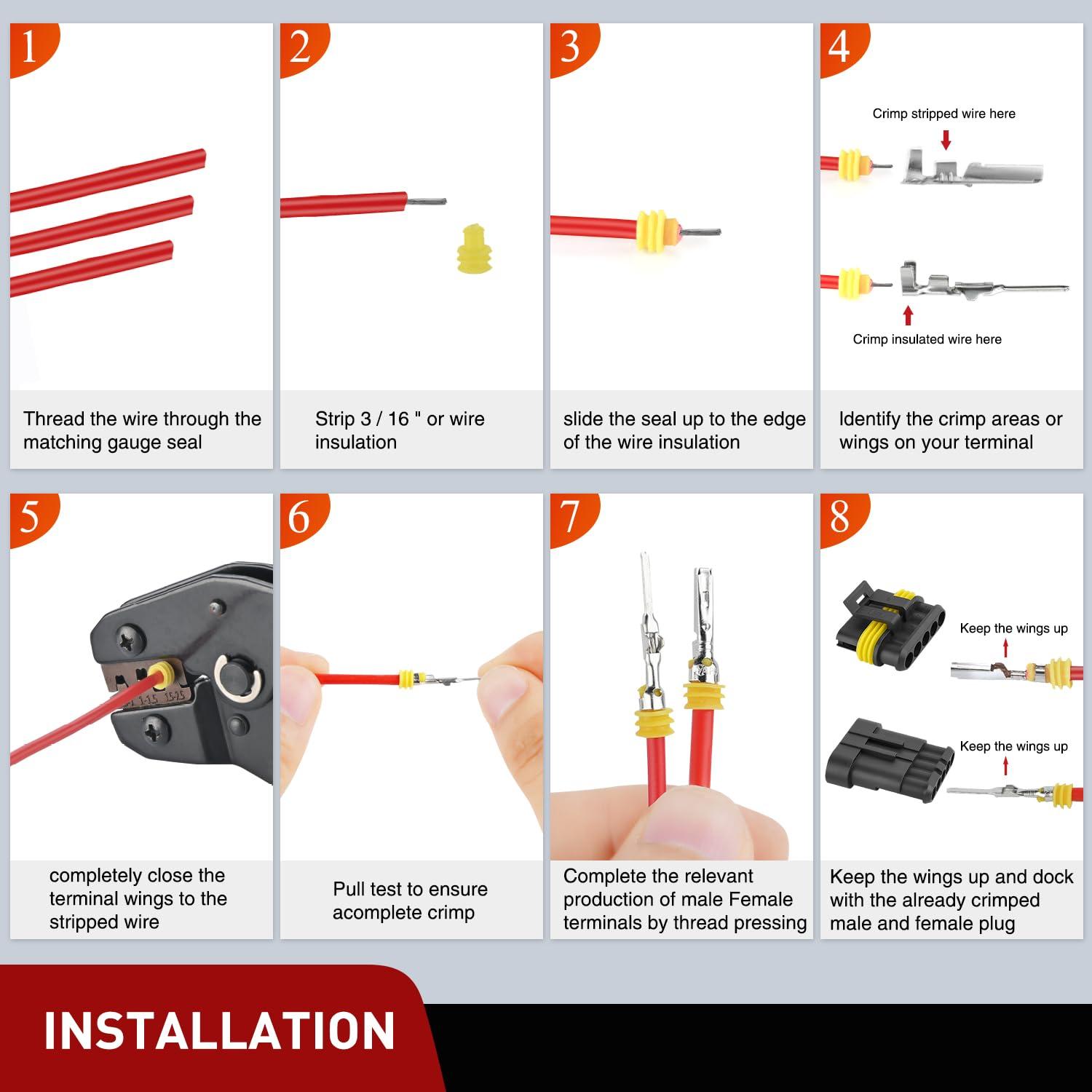 1

Thread the wire through the matching gauge seal

2

Strip 3 / 16 " or wire insulation

3

slide the seal up to the edge of the wire insulation

4

Crimp stripped wire here

Crimp insulated wire here

Identify the crimp areas or wings on your terminal

5

1-1.5 1.5-2.5

completely close the terminal wings to the stripped wire

6

Pull test to ensure acomplete crimp

7

Complete the relevant production of male Female terminals by thread pressing

8

Keep the wings up

Keep the wings up

Keep the wings up and dock with the already crimped male and female plug

INSTALLATION