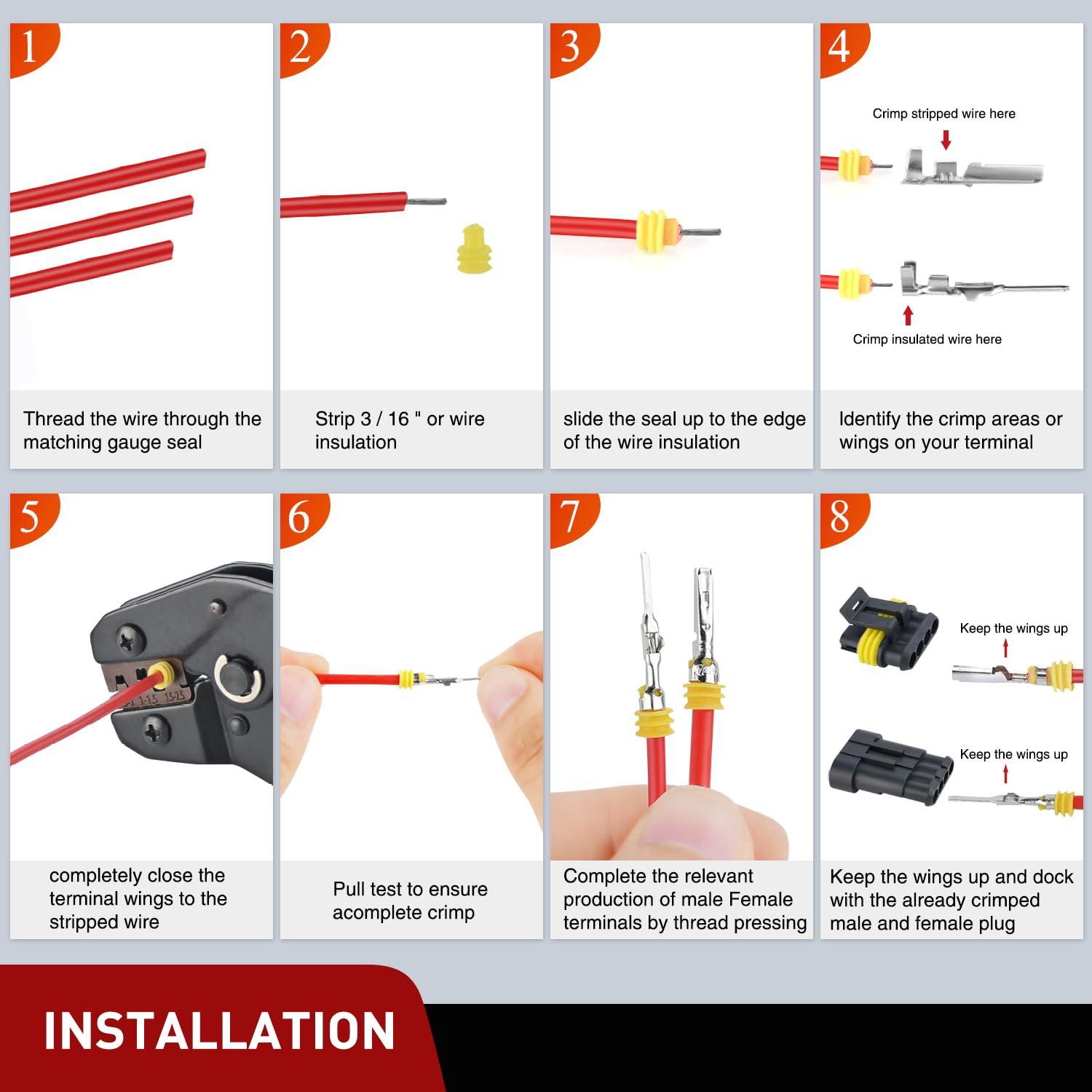 1

Thread the wire through the matching gauge seal

2

Strip 3 / 16 " or wire insulation

3

slide the seal up to the edge of the wire insulation

4

Crimp stripped wire here

Crimp insulated wire here

Identify the crimp areas or wings on your terminal

5

1-1.5 1.5-2.5

completely close the terminal wings to the stripped wire

6

Pull test to ensure acomplete crimp

7

Complete the relevant production of male Female terminals by thread pressing

8

Keep the wings up

Keep the wings up

Keep the wings up and dock with the already crimped male and female plug

INSTALLATION