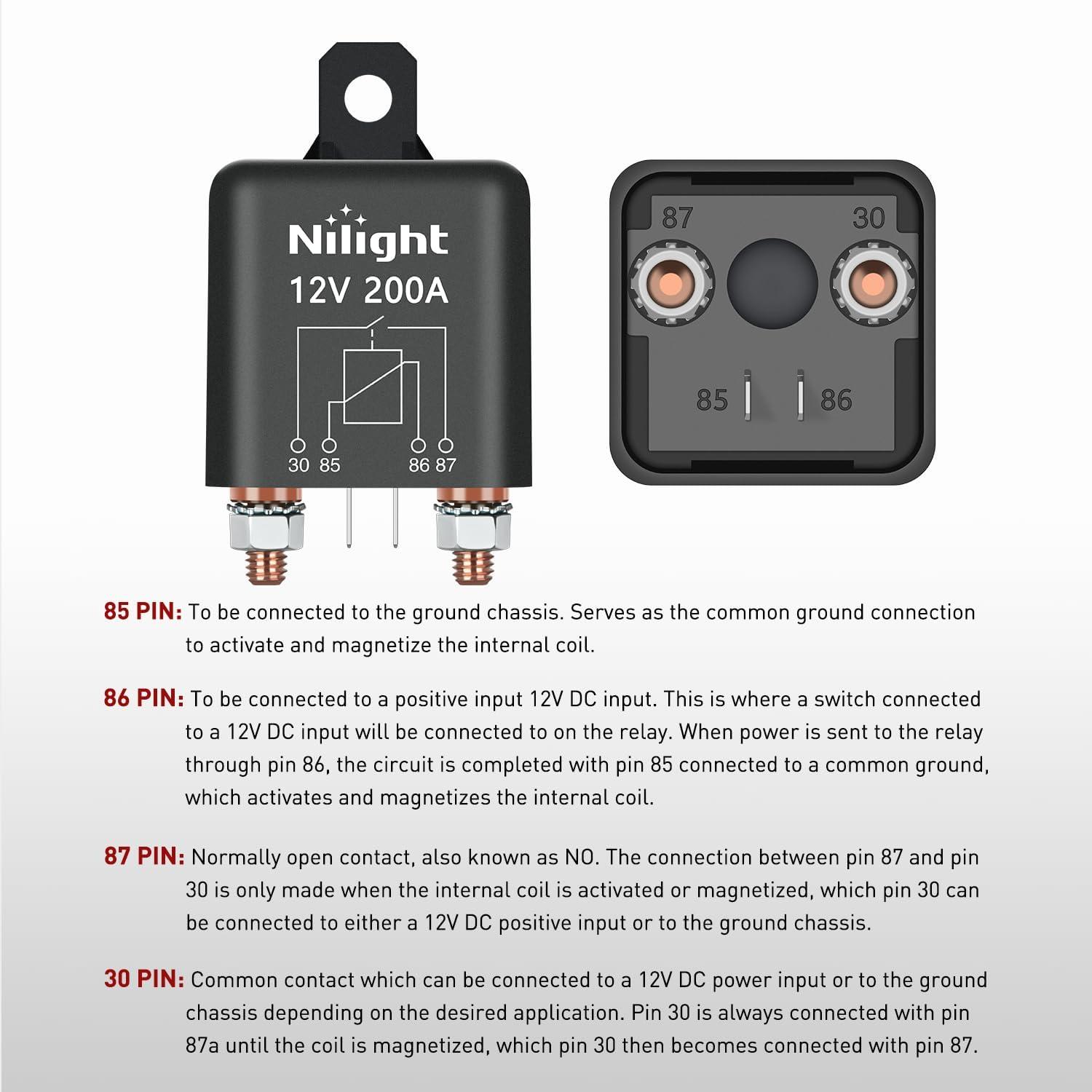 Nilight
12V 200A

30 85 86 87

87 30

85 86

85 PIN: To be connected to the ground chassis. Serves as the common ground connection to activate and magnetize the internal coil.

86 PIN: To be connected to a positive input 12V DC input. This is where a switch connected to a 12V DC input will be connected to on the relay. When power is sent to the relay through pin 86, the circuit is completed with pin 85 connected to a common ground, which activates and magnetizes the internal coil.

87 PIN: Normally open contact, also known as NO. The connection between pin 87 and pin 30 is only made when the internal coil is activated or magnetized, which pin 30 can be connected to either a 12V DC positive input or to the ground chassis.

30 PIN: Common contact which can be connected to a 12V DC power input or to the ground chassis depending on the desired application. Pin 30 is always connected with pin 87a until the coil is magnetized, which pin 30 then becomes connected with pin 87.