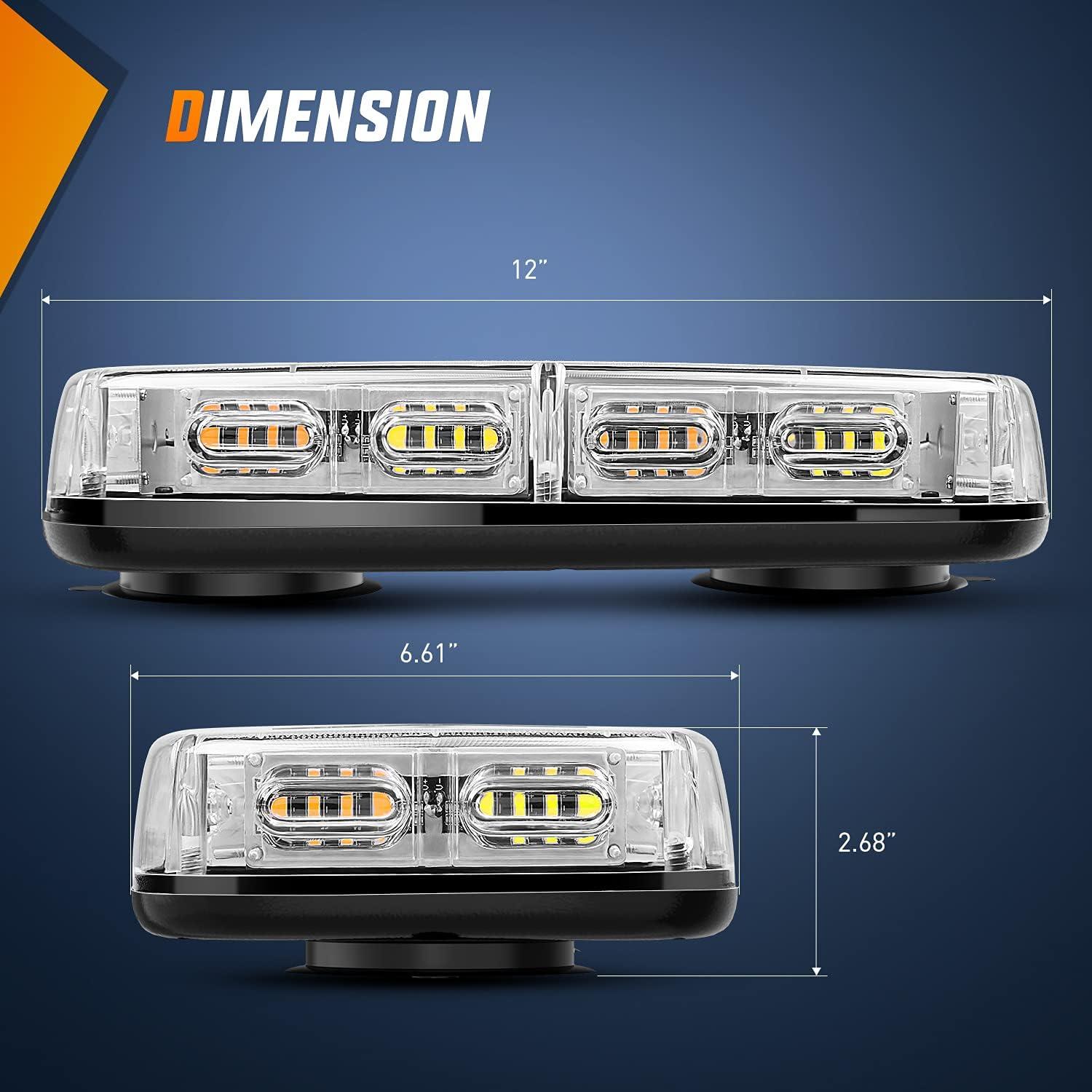 DIMENSION

12”

6.61”

2.68”