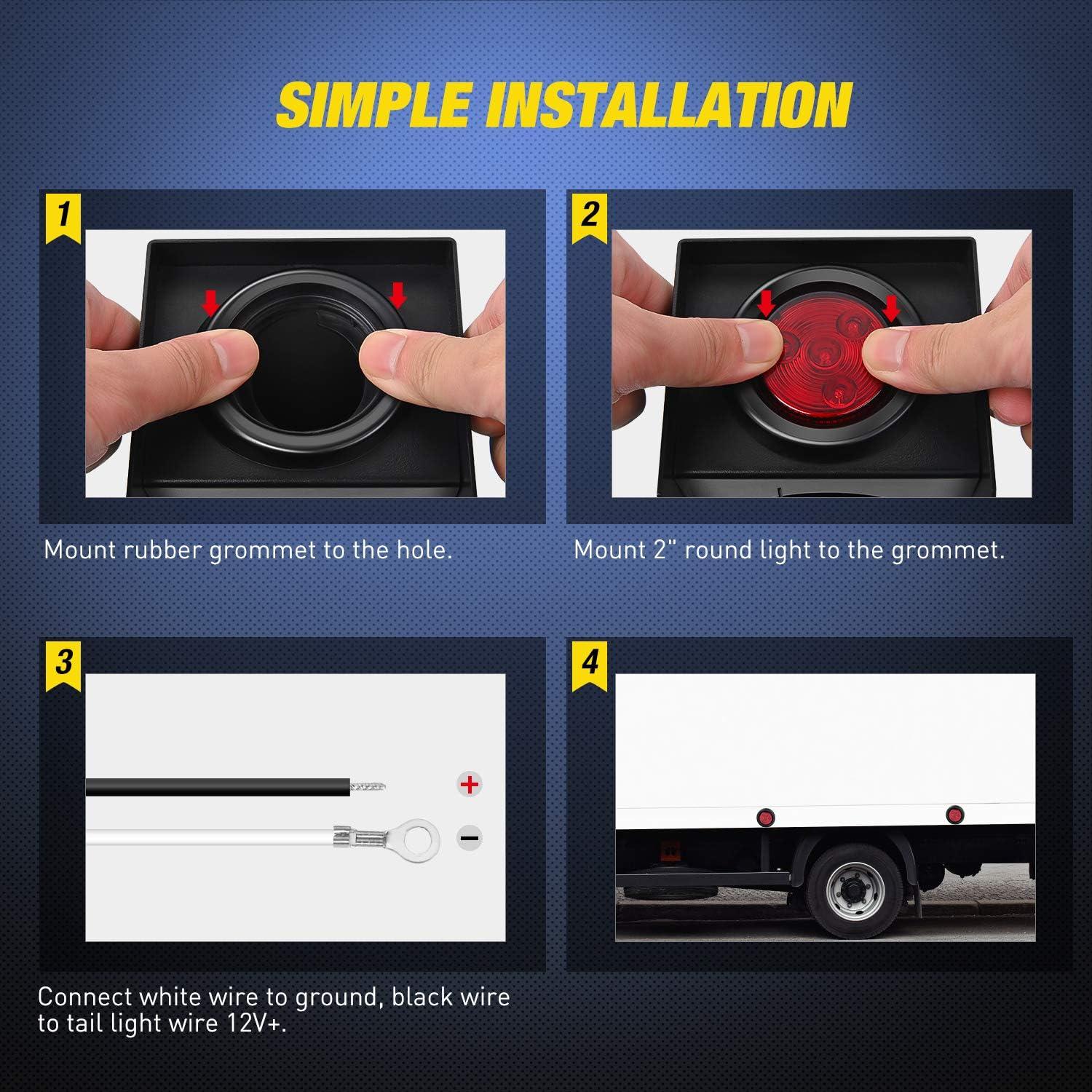 SIMPLE INSTALLATION

1

Mount rubber grommet to the hole.

2

Mount 2" round light to the grommet.

3

+

−

Connect white wire to ground, black wire to tail light wire 12V+.

4