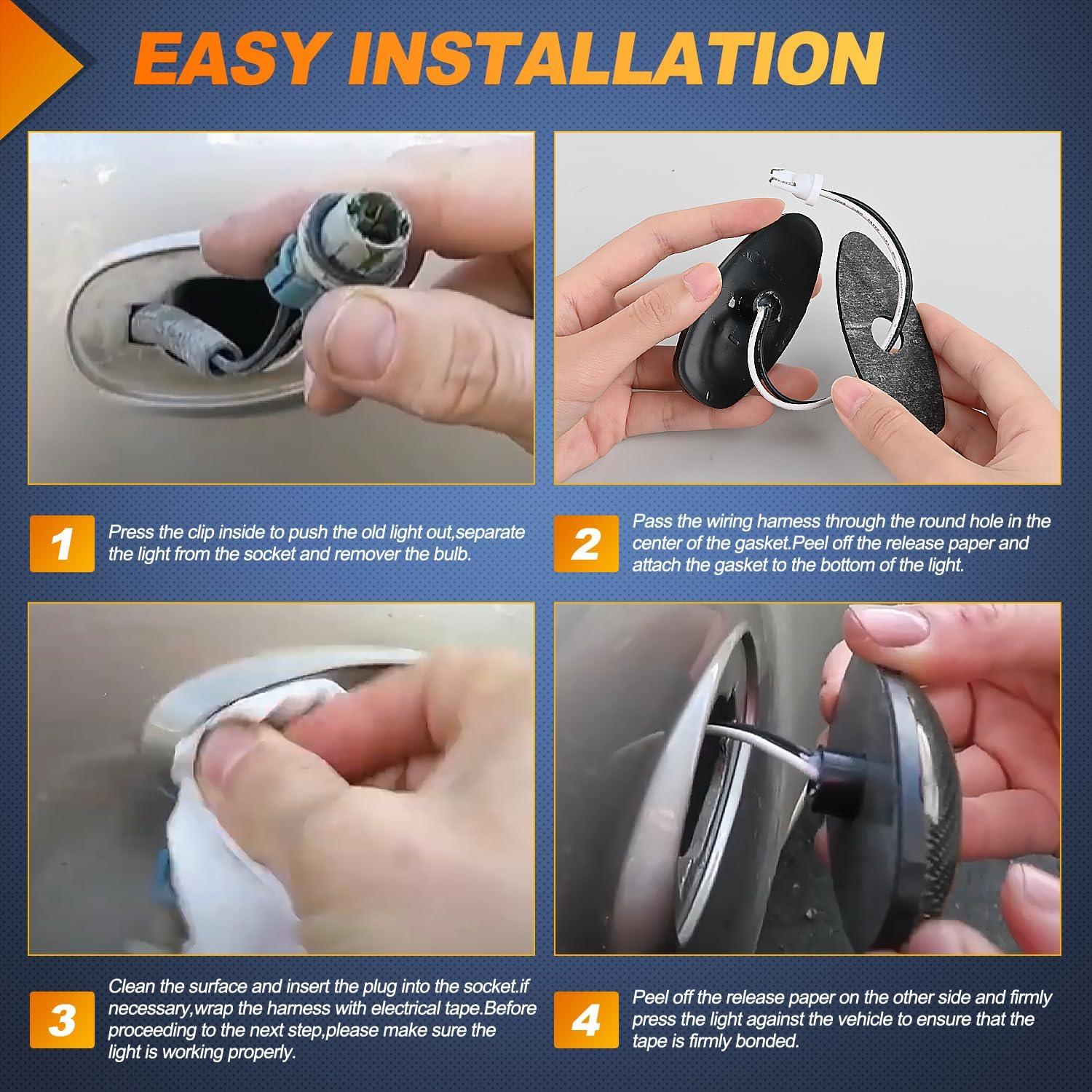 EASY INSTALLATION

1 Press the clip inside to push the old light out,separate the light from the socket and remover the bulb.

2 Pass the wiring harness through the round hole in the center of the gasket.Peel off the release paper and attach the gasket to the bottom of the light.

3 Clean the surface and insert the plug into the socket.if necessary,wrap the harness with electrical tape.Before proceeding to the next step,please make sure the light is working properly.

4 Peel off the release paper on the other side and firmly press the light against the vehicle to ensure that the tape is firmly bonded.