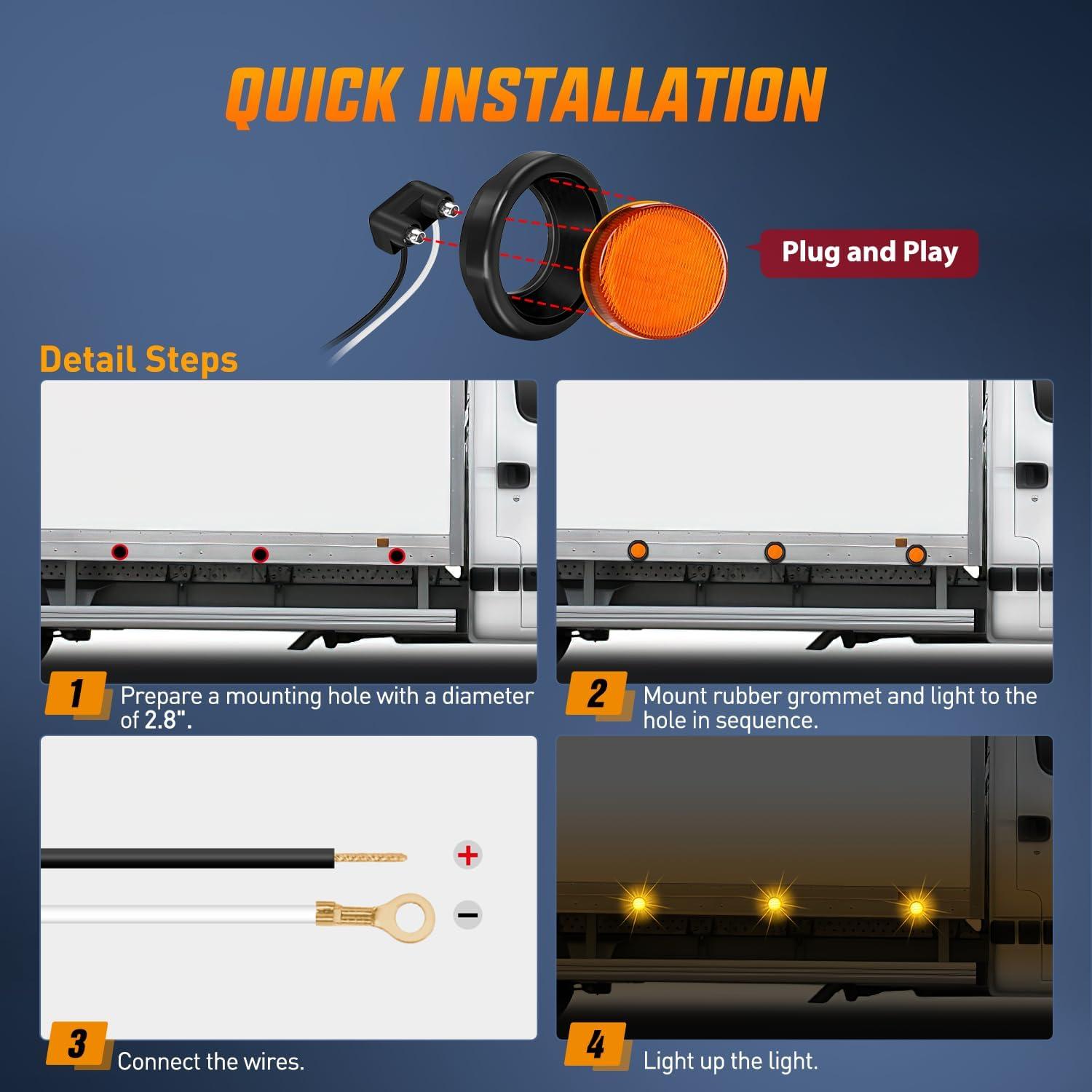 QUICK INSTALLATION

Plug and Play

Detail Steps

1 Prepare a mounting hole with a diameter of 2.8".

2 Mount rubber grommet and light to the hole in sequence.

+

−

3 Connect the wires.

4 Light up the light.