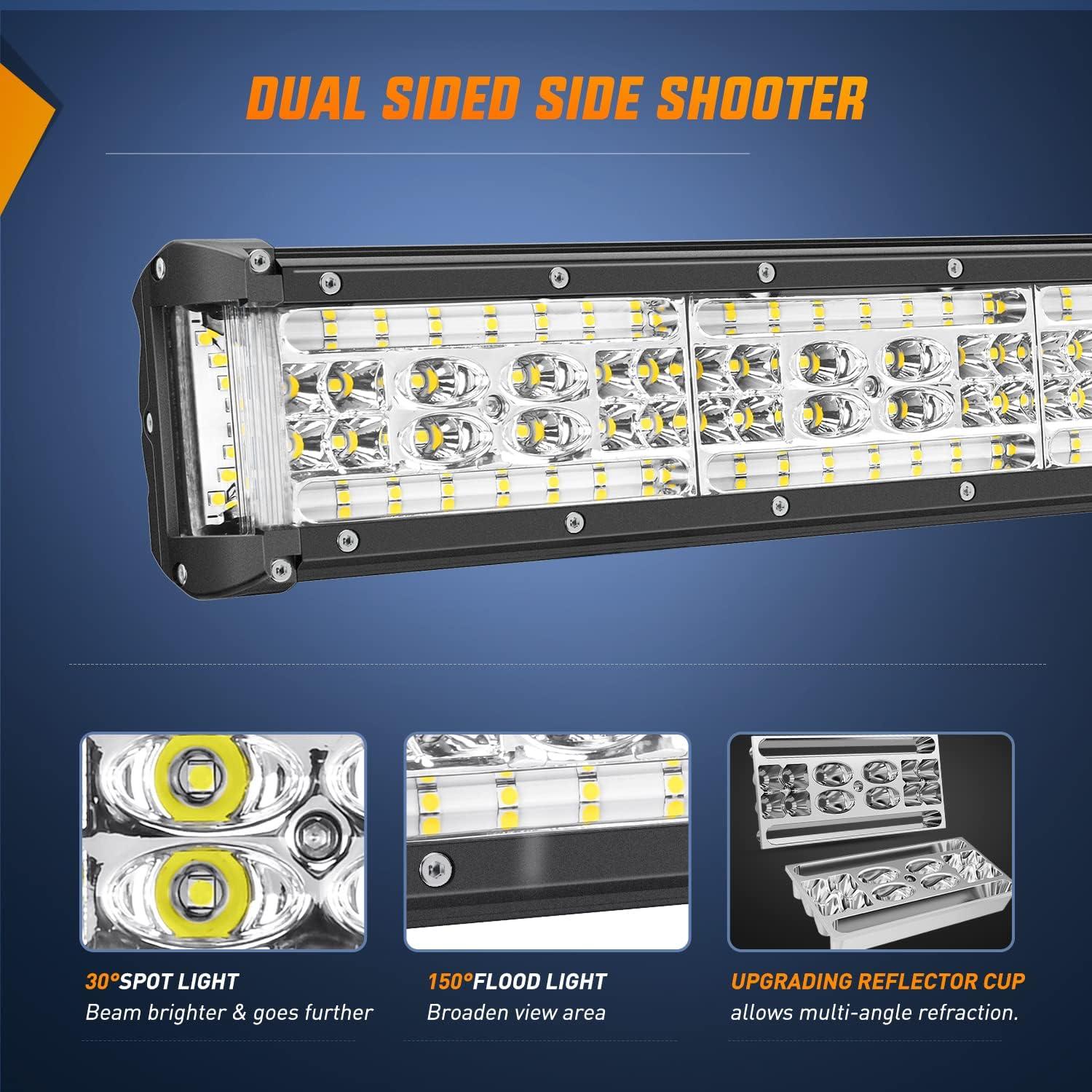 DUAL SIDED SIDE SHOOTER

30°SPOT LIGHT
Beam brighter & goes further

150°FLOOD LIGHT
Broaden view area

UPGRADING REFLECTOR CUP
allows multi-angle refraction.