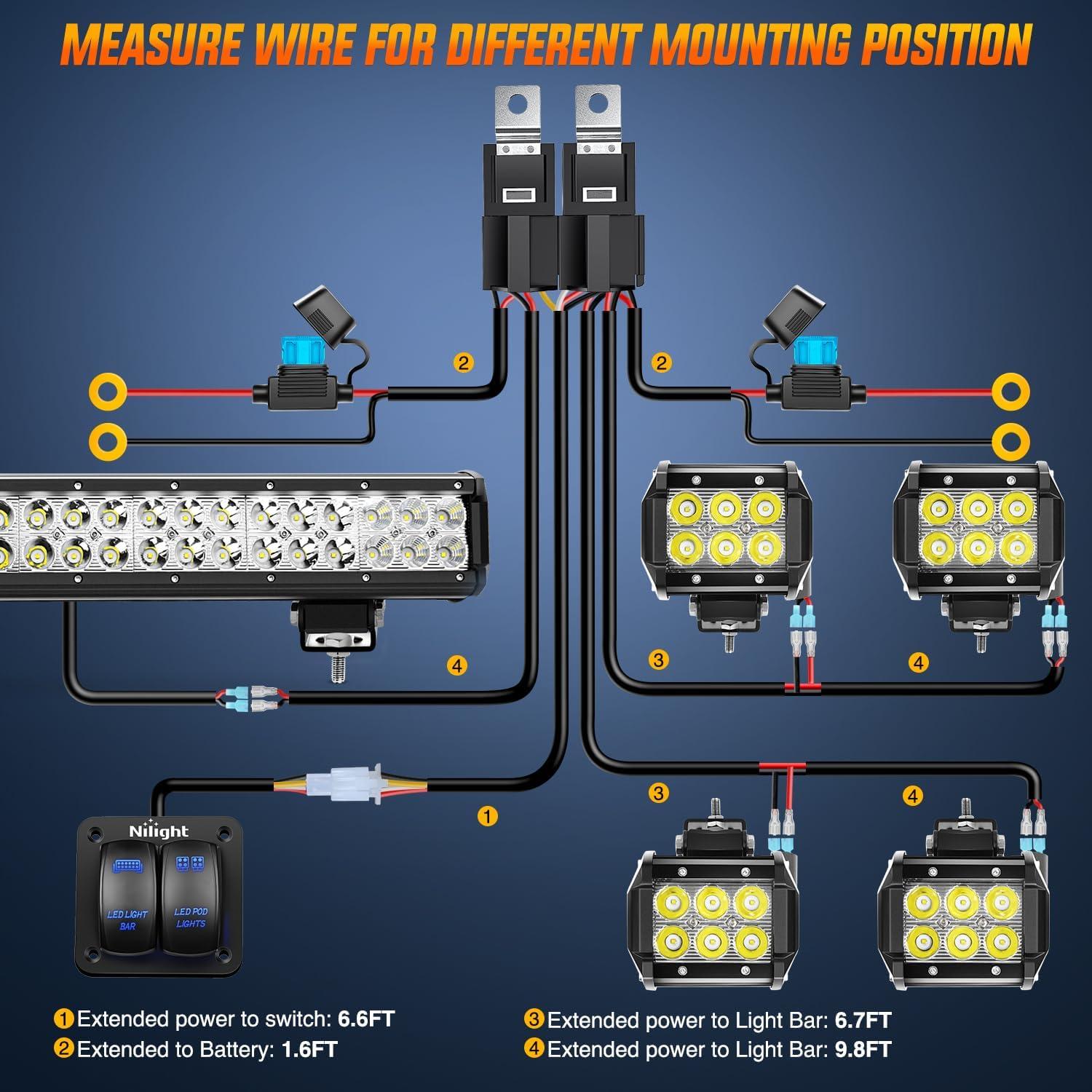 MEASURE WIRE FOR DIFFERENT MOUNTING POSITION

2

2

4

3

4

3

4

1

Nilight

LED LIGHT BAR

LED POD LIGHTS

1 Extended power to switch: 6.6FT
2 Extended to Battery: 1.6FT

3 Extended power to Light Bar: 6.7FT
4 Extended power to Light Bar: 9.8FT