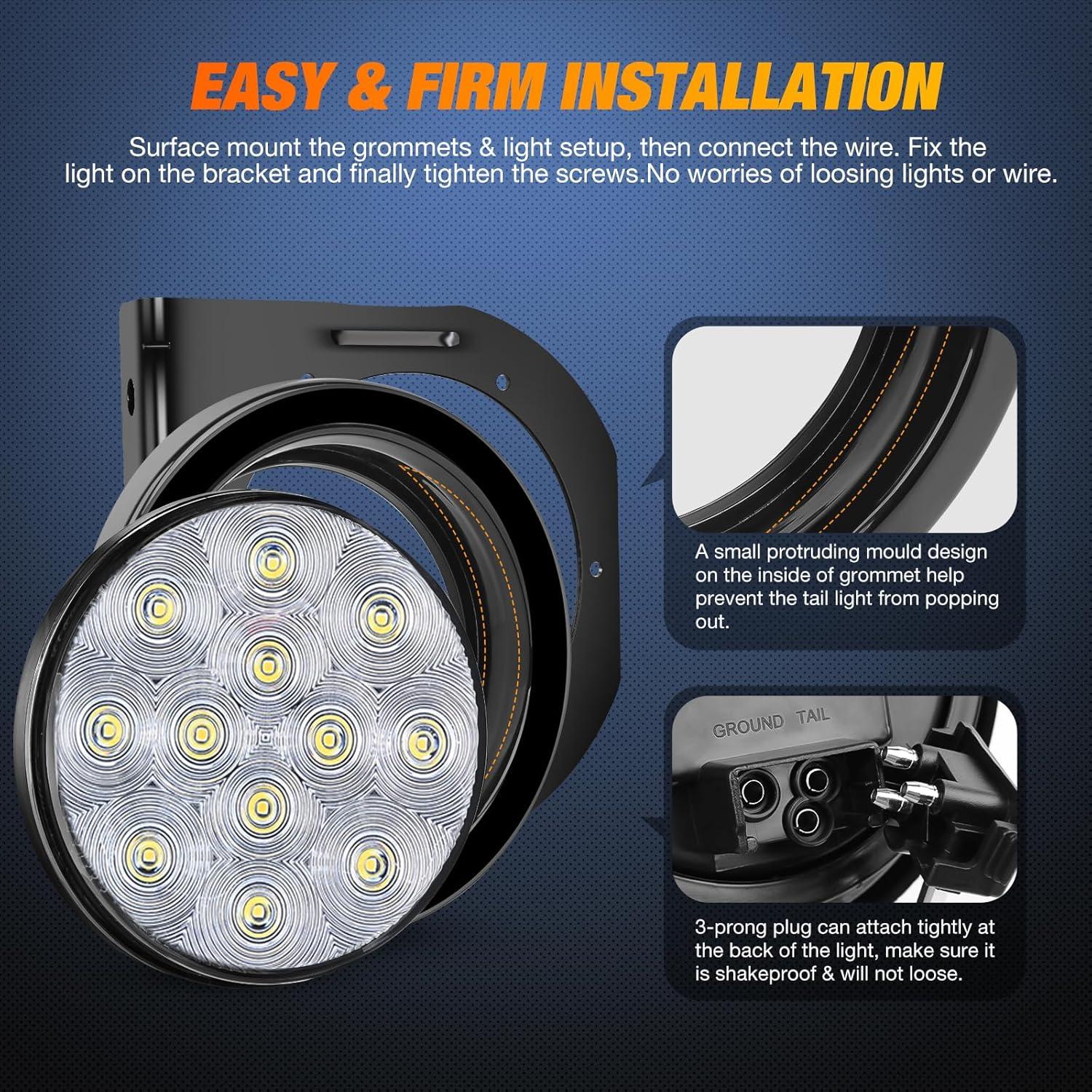 EASY & FIRM INSTALLATION

Surface mount the grommets & light setup, then connect the wire. Fix the light on the bracket and finally tighten the screws.No worries of loosing lights or wire.

A small protruding mould design on the inside of grommet help prevent the tail light from popping out.

GROUND TAIL

3-prong plug can attach tightly at the back of the light, make sure it is shakeproof & will not loose.