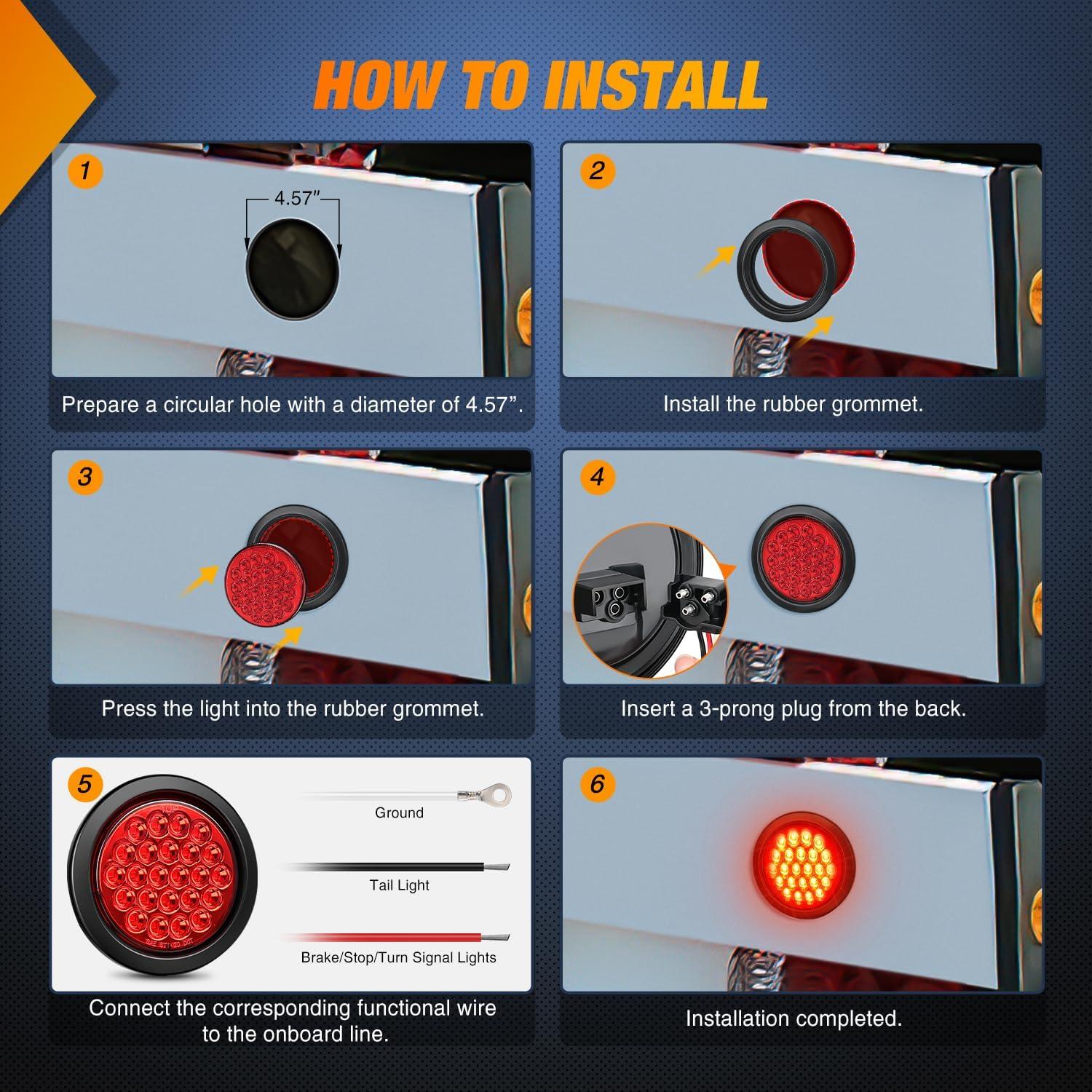 HOW TO INSTALL

1

4.57"

Prepare a circular hole with a diameter of 4.57".

2

Install the rubber grommet.

3

Press the light into the rubber grommet.

4

Insert a 3-prong plug from the back.

5

Ground

Tail Light

Brake/Stop/Turn Signal Lights

Connect the corresponding functional wire to the onboard line.

6

Installation completed.