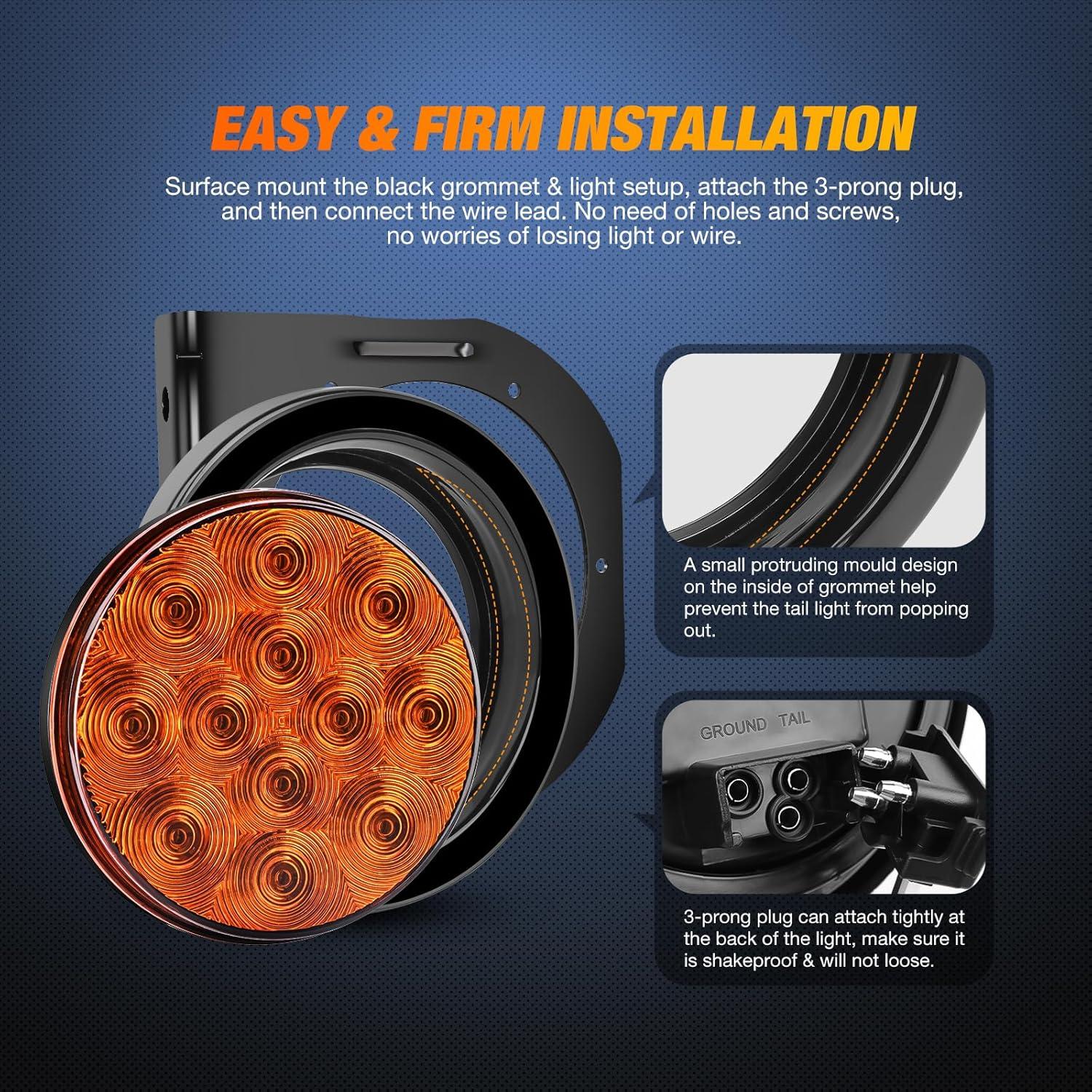 EASY & FIRM INSTALLATION

Surface mount the black grommet & light setup, attach the 3-prong plug, and then connect the wire lead. No need of holes and screws, no worries of losing light or wire.

A small protruding mould design on the inside of grommet help prevent the tail light from popping out.

GROUND TAIL

3-prong plug can attach tightly at the back of the light, make sure it is shakeproof & will not loose.