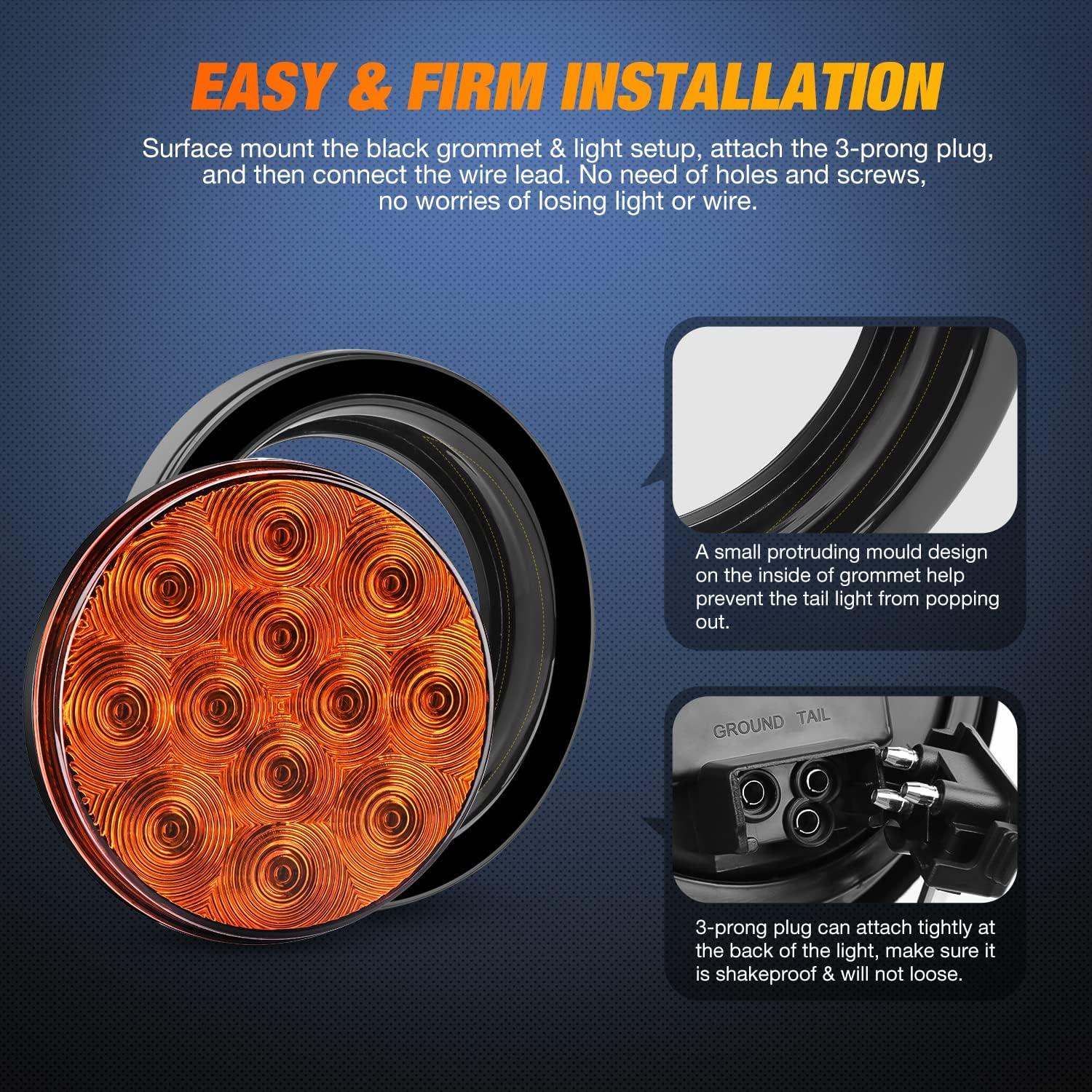 EASY & FIRM INSTALLATION

Surface mount the black grommet & light setup, attach the 3-prong plug, and then connect the wire lead. No need of holes and screws, no worries of losing light or wire.

A small protruding mould design on the inside of grommet help prevent the tail light from popping out.

GROUND TAIL

3-prong plug can attach tightly at the back of the light, make sure it is shakeproof & will not loose.