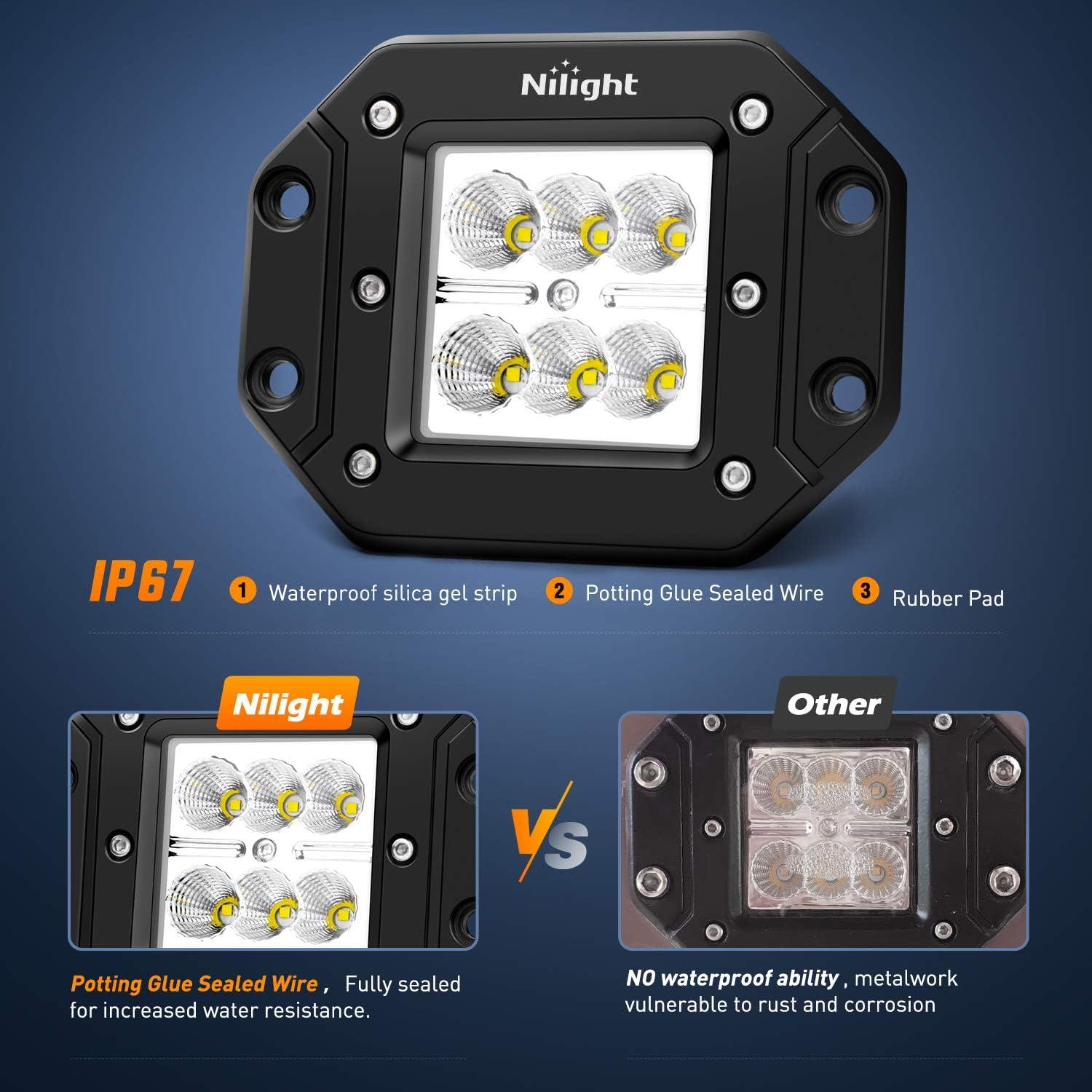 Nilight

IP67 1 Waterproof silica gel strip 2 Potting Glue Sealed Wire 3 Rubber Pad

Nilight

VS

Other

Potting Glue Sealed Wire , Fully sealed for increased water resistance.

NO waterproof ability , metalwork vulnerable to rust and corrosion