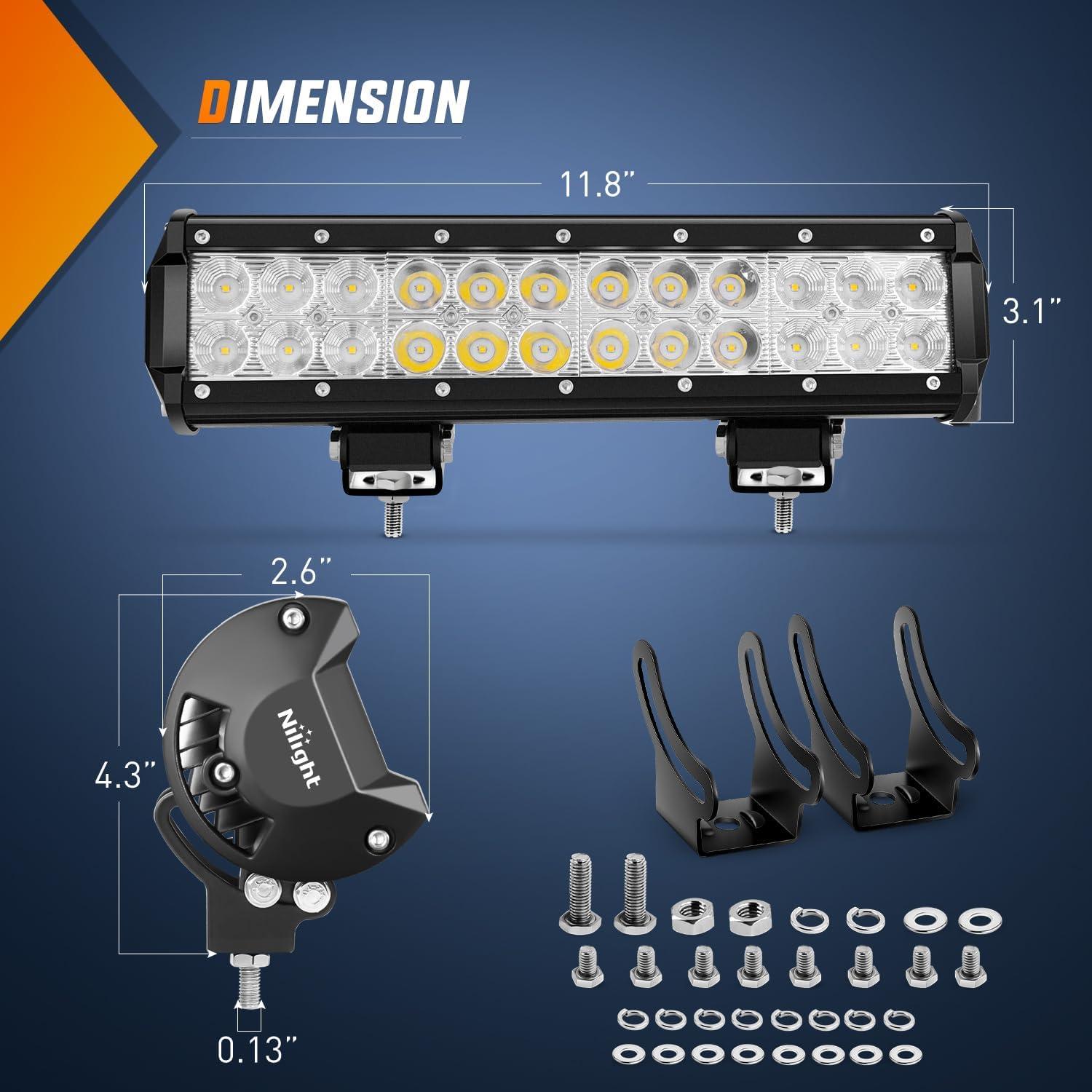 DIMENSION

11.8"

3.1"

2.6"

4.3"

Nilight

0.13"