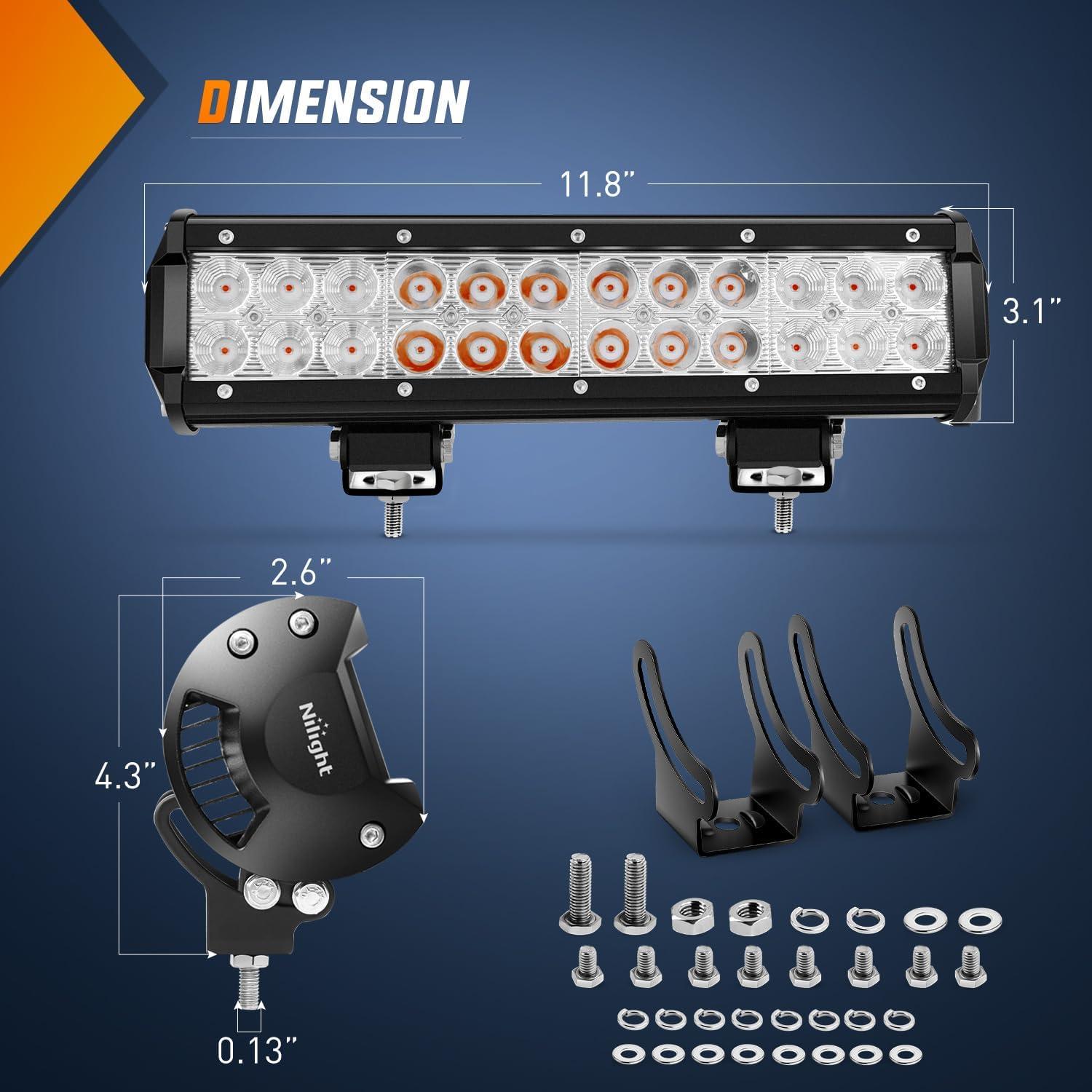 DIMENSION

11.8"

3.1"

2.6"

4.3"

Nilight

0.13"