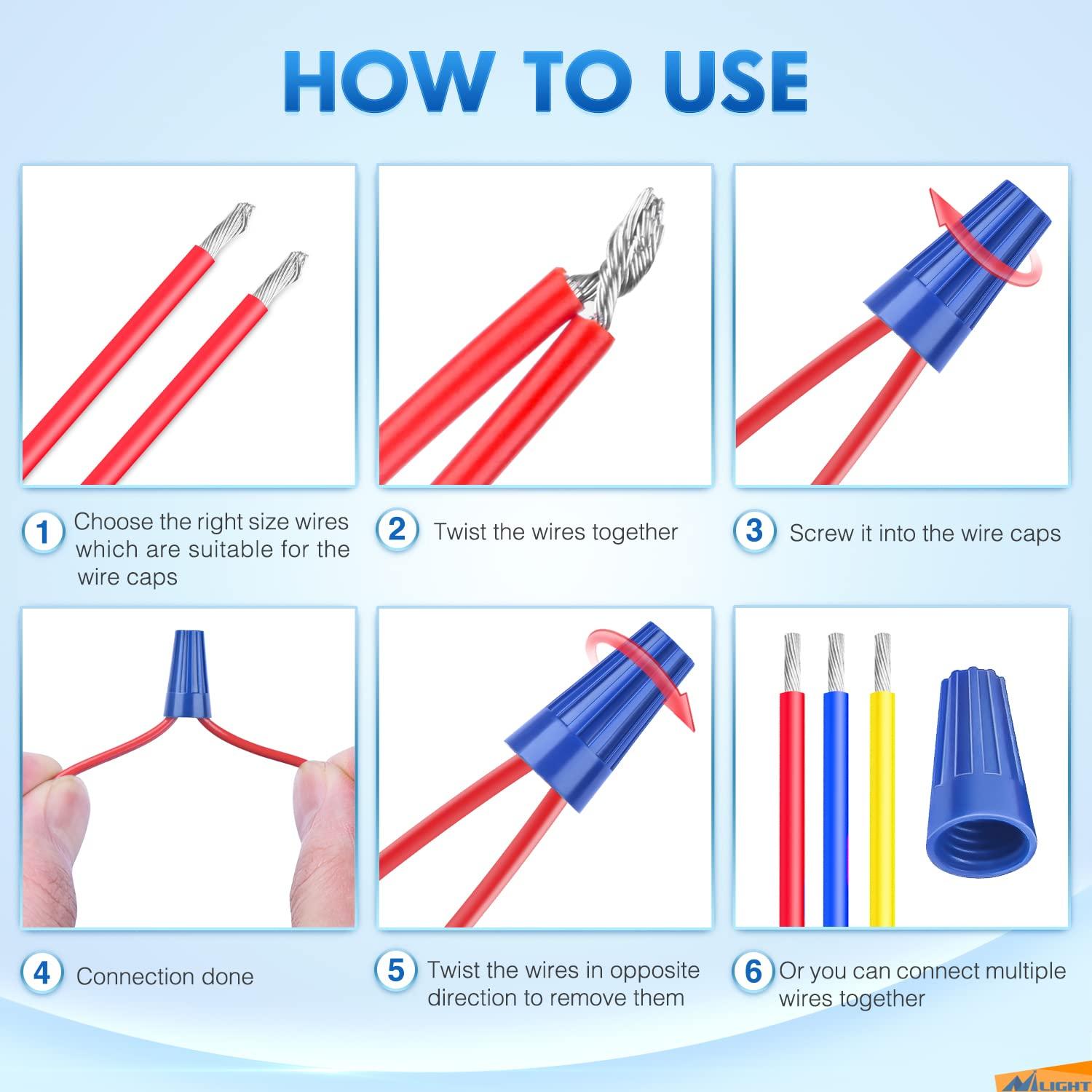 HOW TO USE

1 Choose the right size wires which are suitable for the wire caps

2 Twist the wires together

3 Screw it into the wire caps

4 Connection done

5 Twist the wires in opposite direction to remove them

6 Or you can connect multiple wires together

NLIGHT