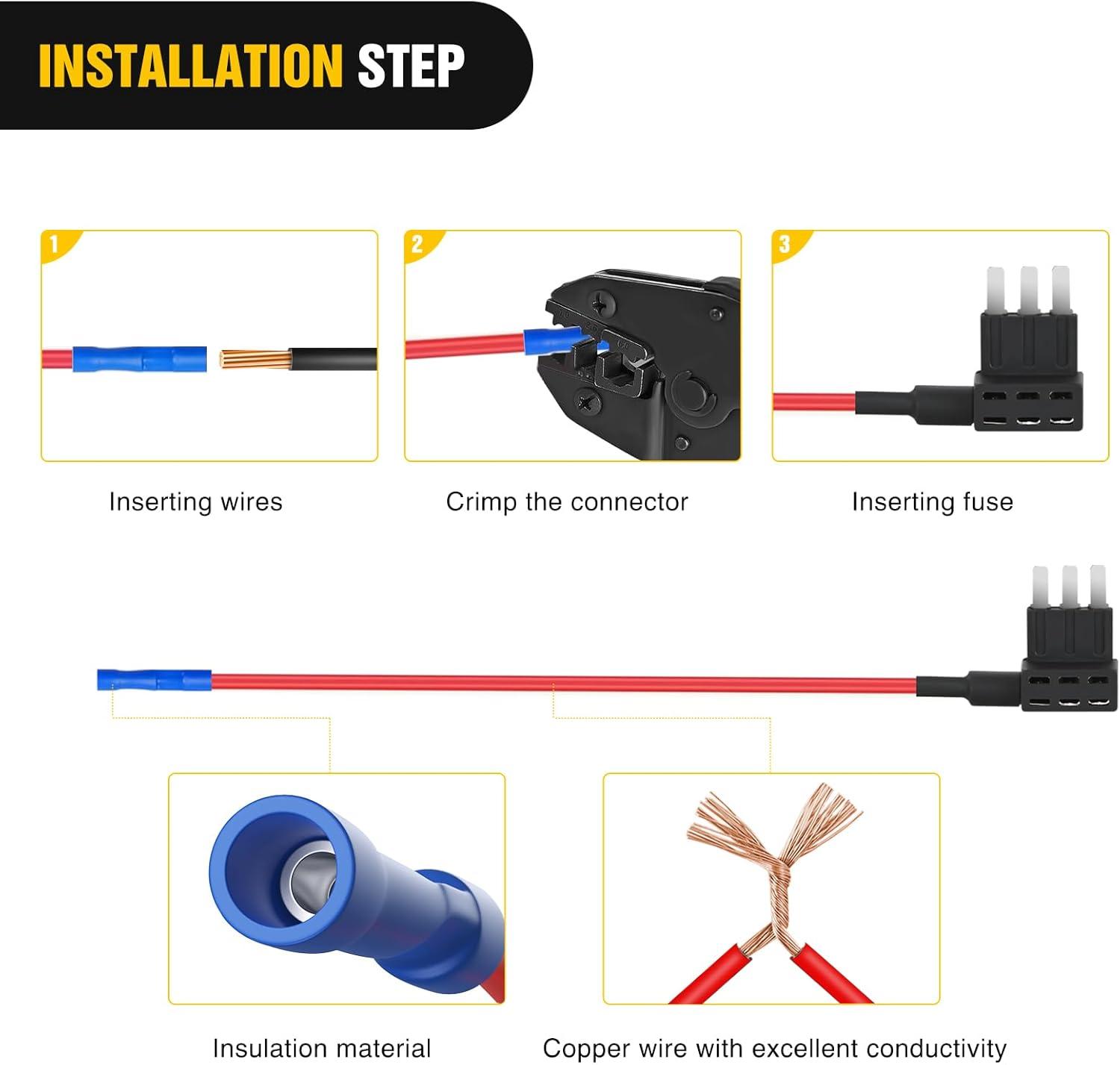 INSTALLATION STEP

1

Inserting wires

2

Crimp the connector

3

Inserting fuse

Insulation material

Copper wire with excellent conductivity