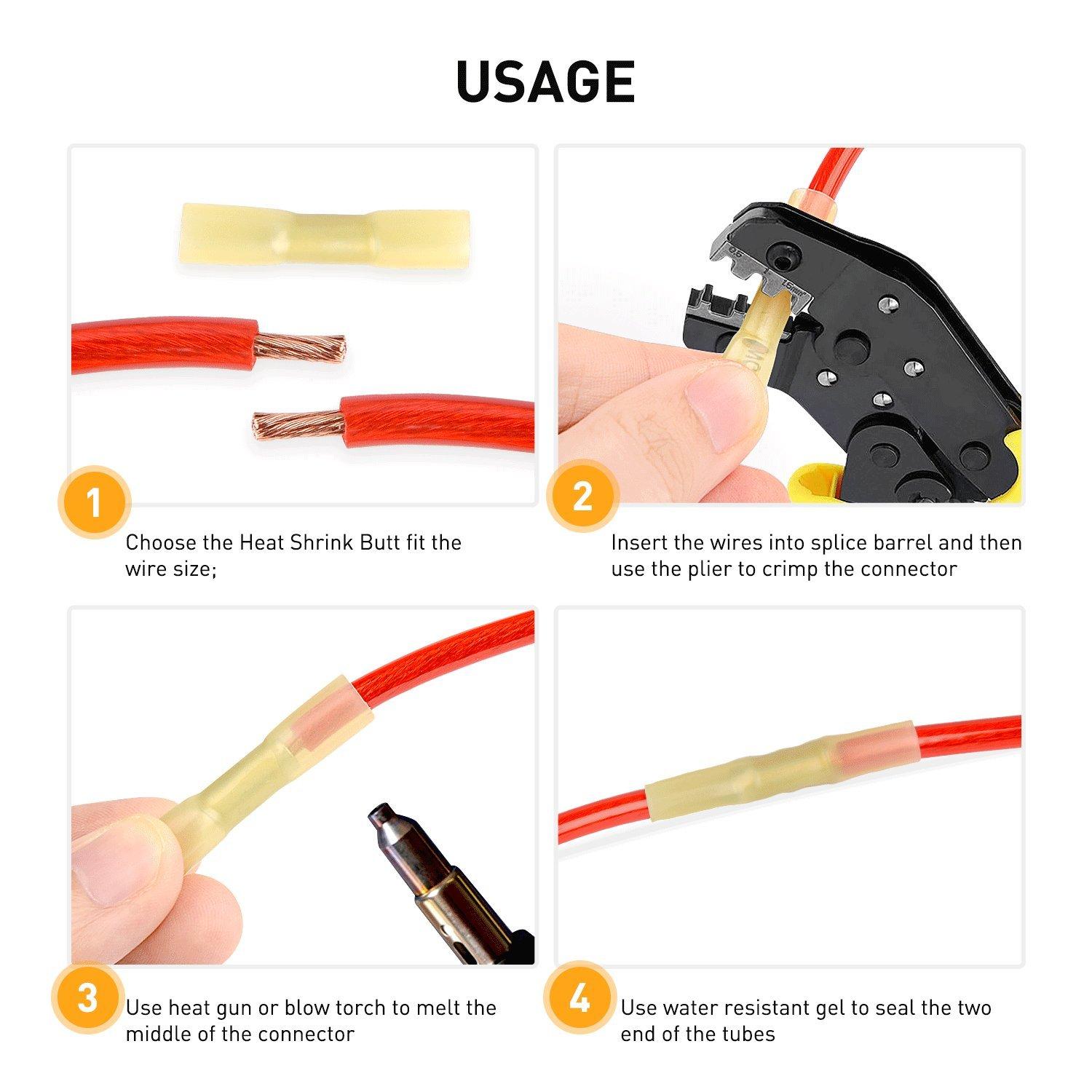 USAGE

1

Choose the Heat Shrink Butt fit the wire size;

2

Insert the wires into splice barrel and then use the plier to crimp the connector

3

Use heat gun or blow torch to melt the middle of the connector

4

Use water resistant gel to seal the two end of the tubes