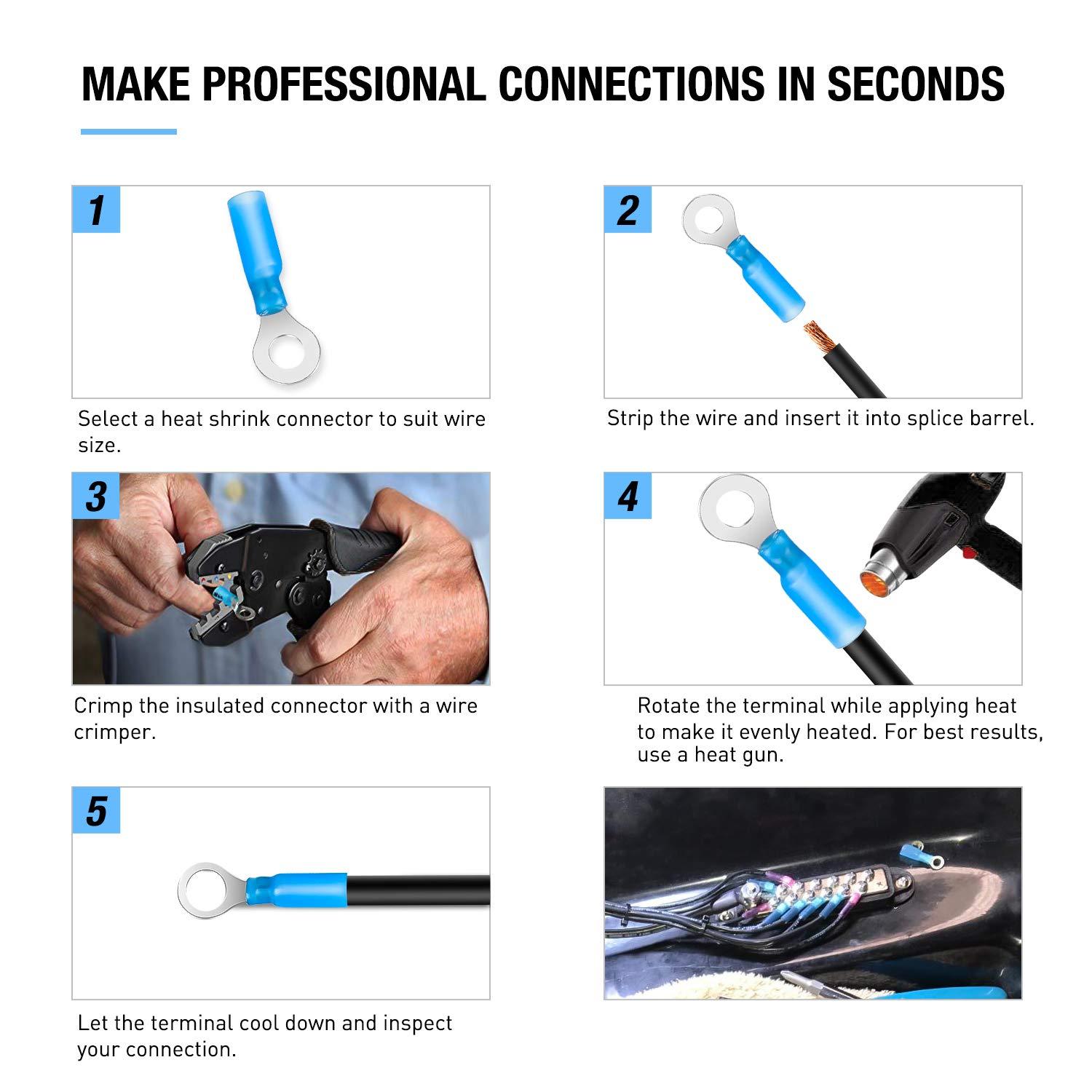 MAKE PROFESSIONAL CONNECTIONS IN SECONDS

1

Select a heat shrink connector to suit wire size.

2

Strip the wire and insert it into splice barrel.

3

Crimp the insulated connector with a wire crimper.

4

Rotate the terminal while applying heat to make it evenly heated. For best results, use a heat gun.

5

Let the terminal cool down and inspect your connection.