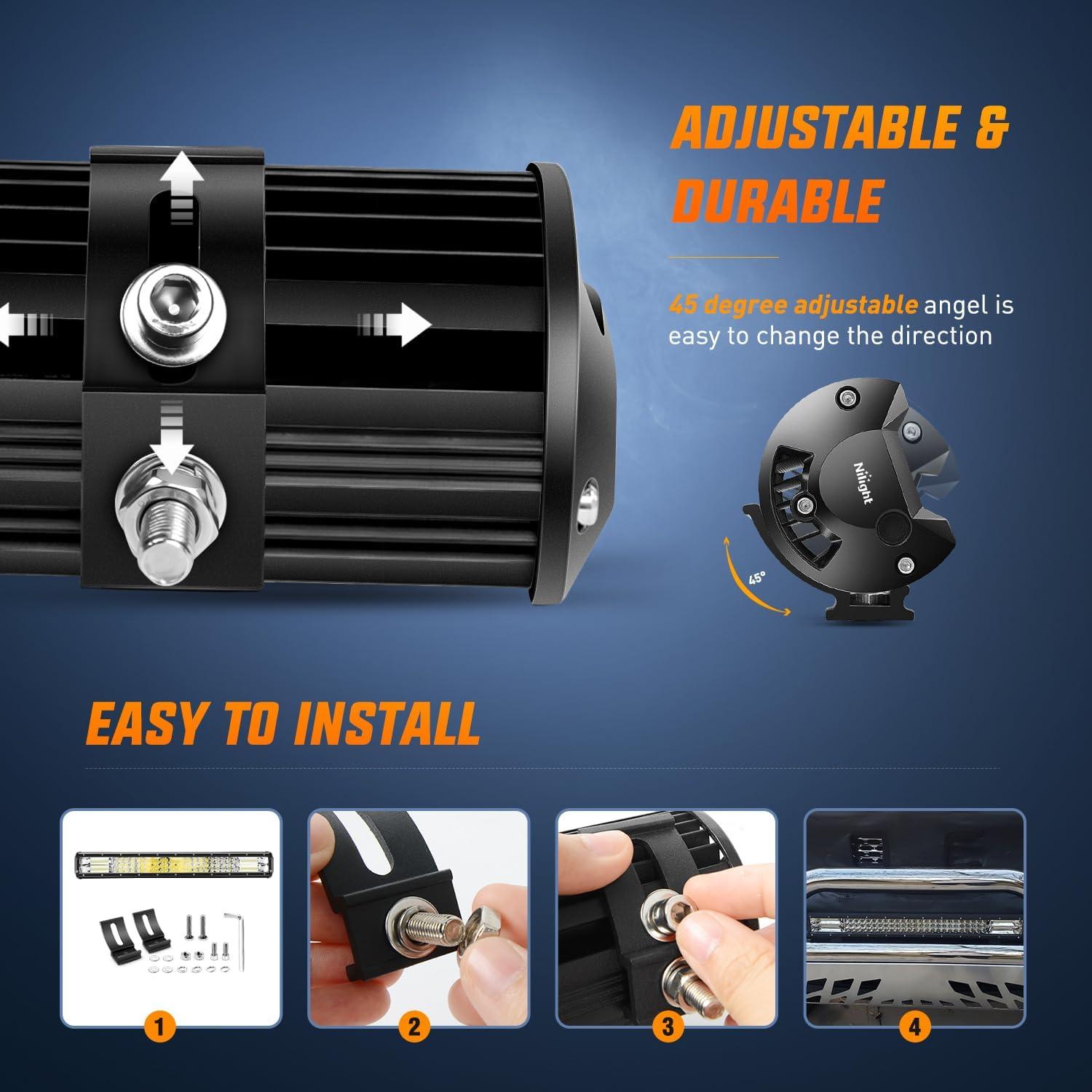 ADJUSTABLE & DURABLE

45 degree adjustable angel is easy to change the direction

Nilight

45°

EASY TO INSTALL

1

2

3

4