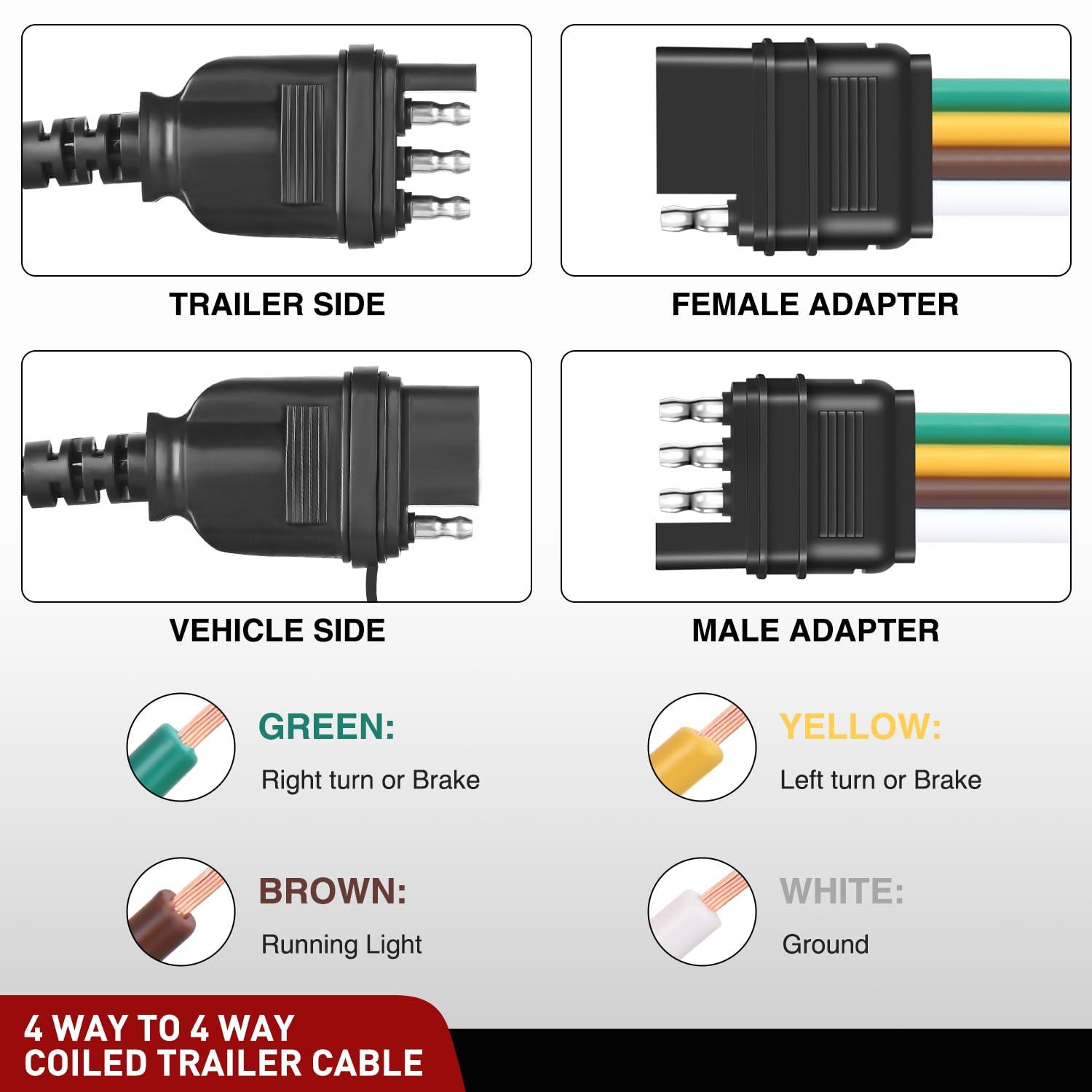 TRAILER SIDE

FEMALE ADAPTER

VEHICLE SIDE

MALE ADAPTER

GREEN:
Right turn or Brake

YELLOW:
Left turn or Brake

BROWN:
Running Light

WHITE:
Ground

4 WAY TO 4 WAY
COILED TRAILER CABLE