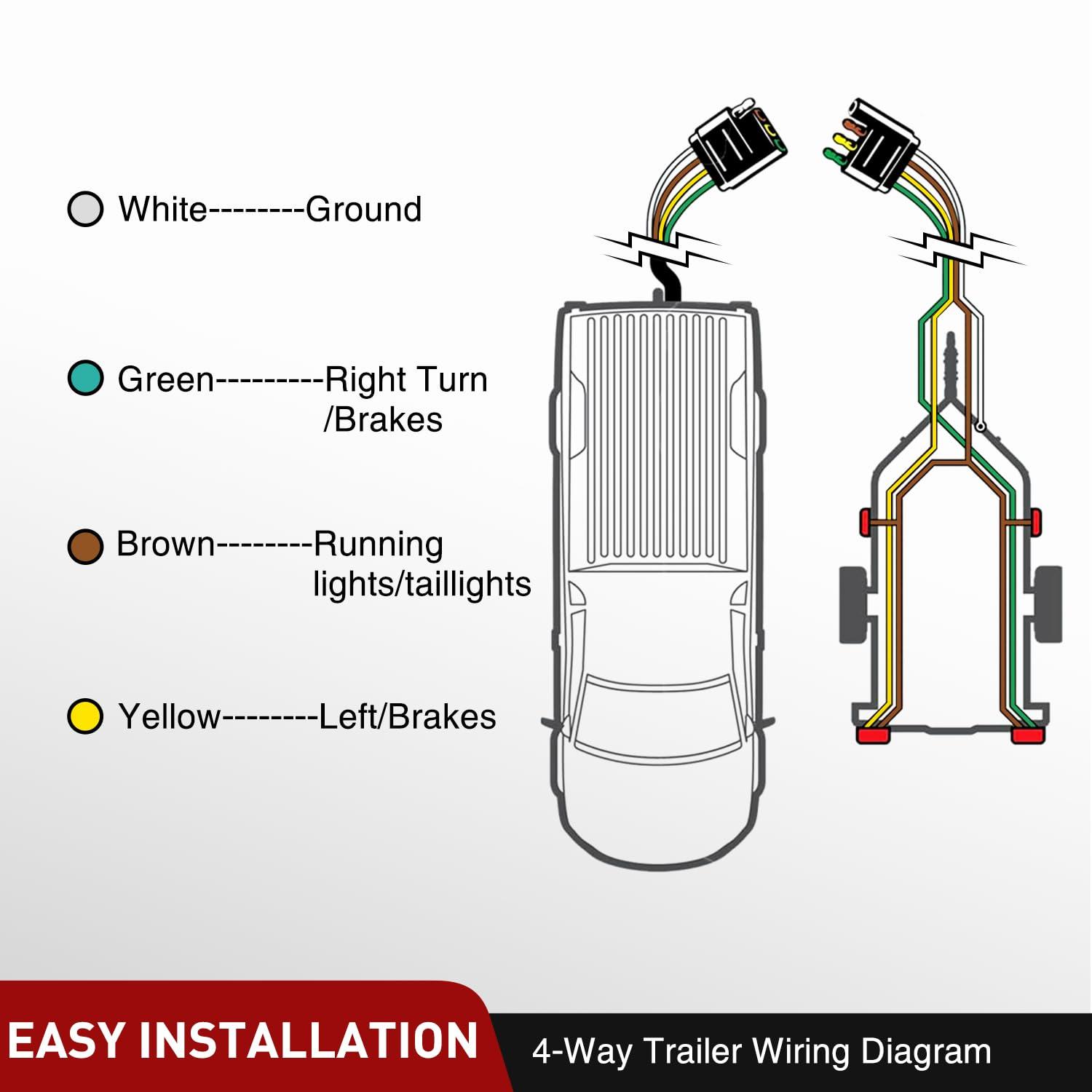 White--------Ground

Green---------Right Turn /Brakes

Brown--------Running lights/taillights

Yellow--------Left/Brakes

EASY INSTALLATION

4-Way Trailer Wiring Diagram