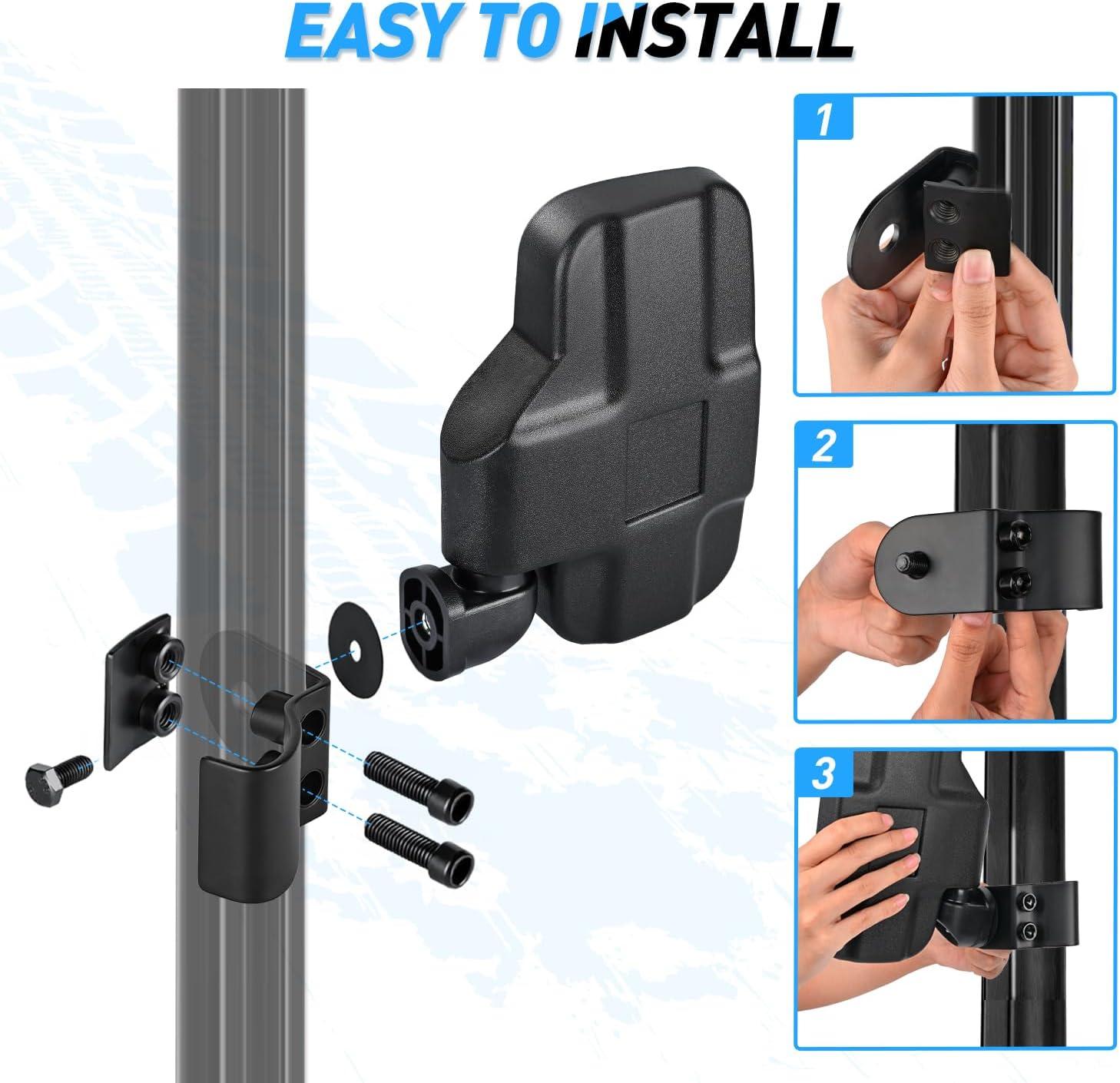 EASY TO INSTALL

1

2

3