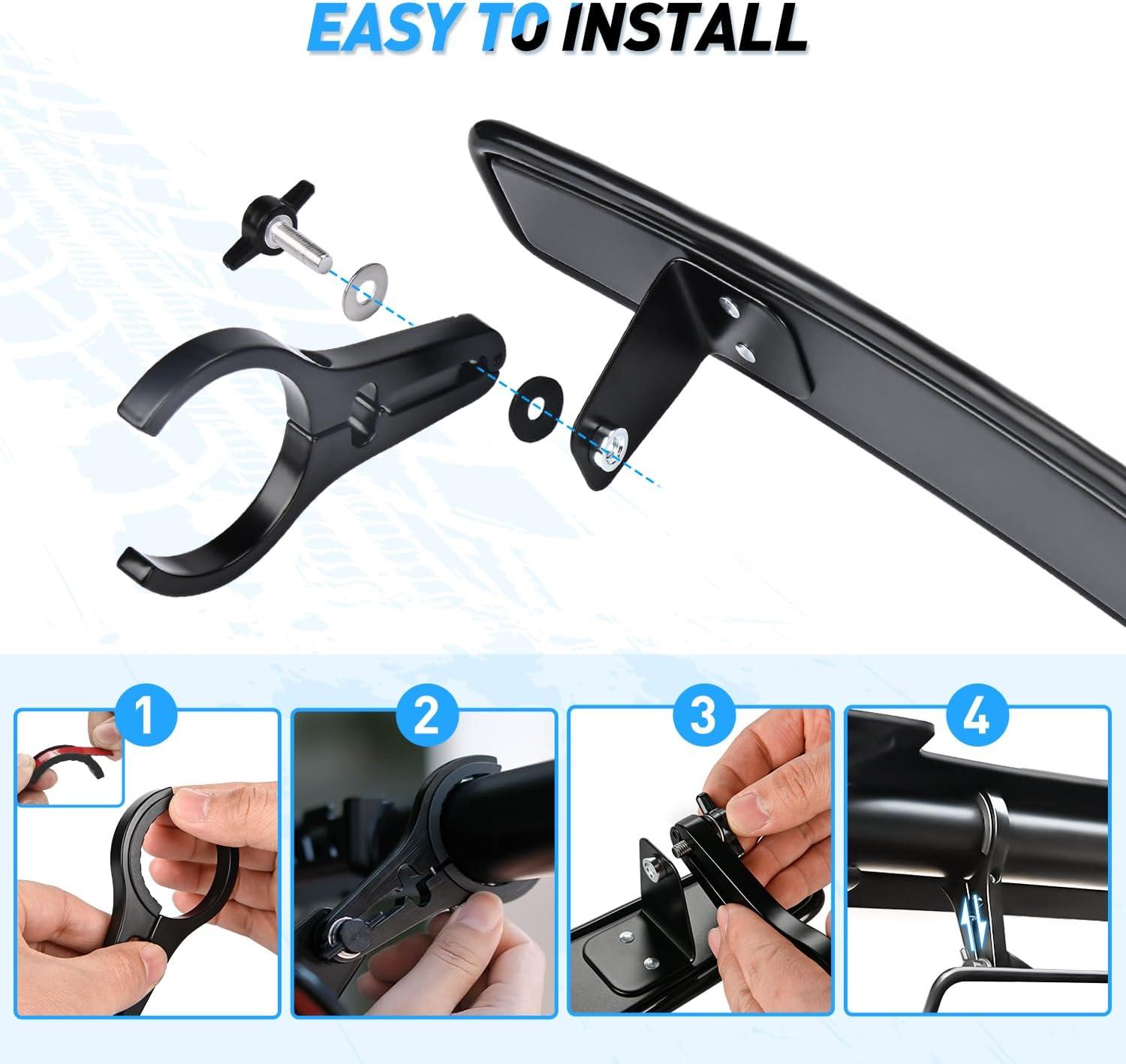 EASY TO INSTALL

1

2

3

4