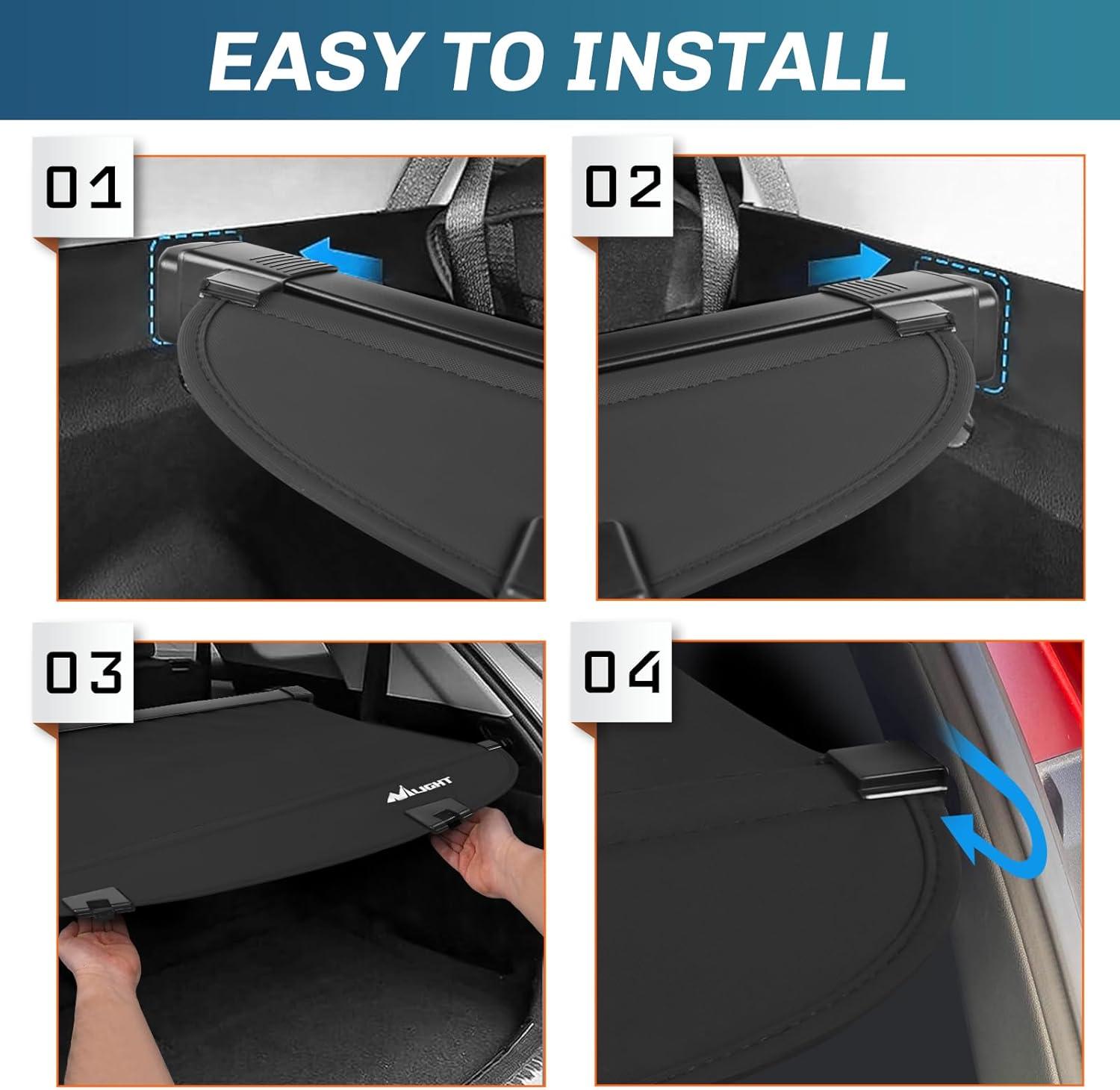 EASY TO INSTALL

01

02

03

NILIGHT

04