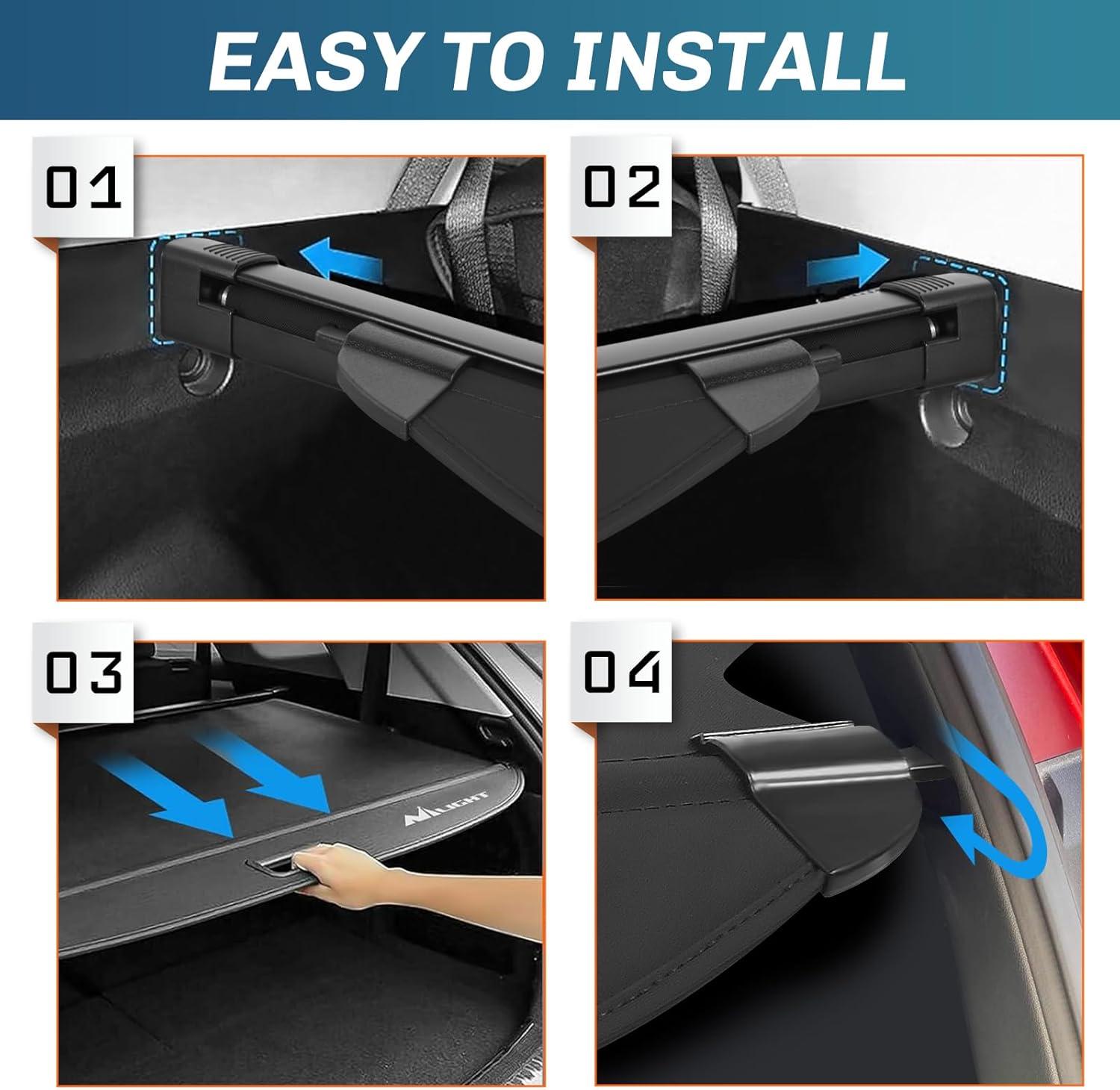 EASY TO INSTALL

01

02

03

NILIGHT

04