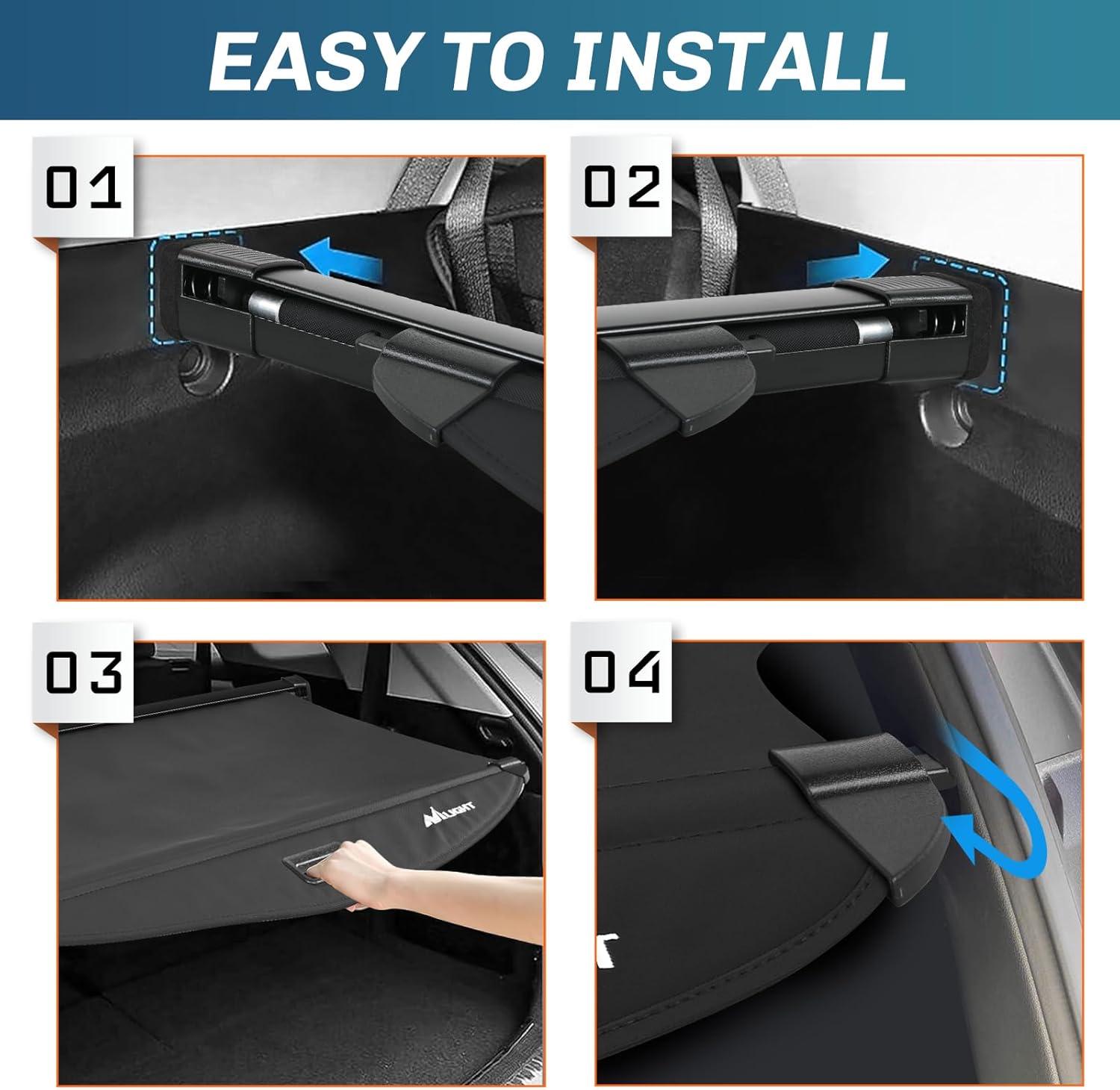 EASY TO INSTALL

01

02

03

NILIGHT

04