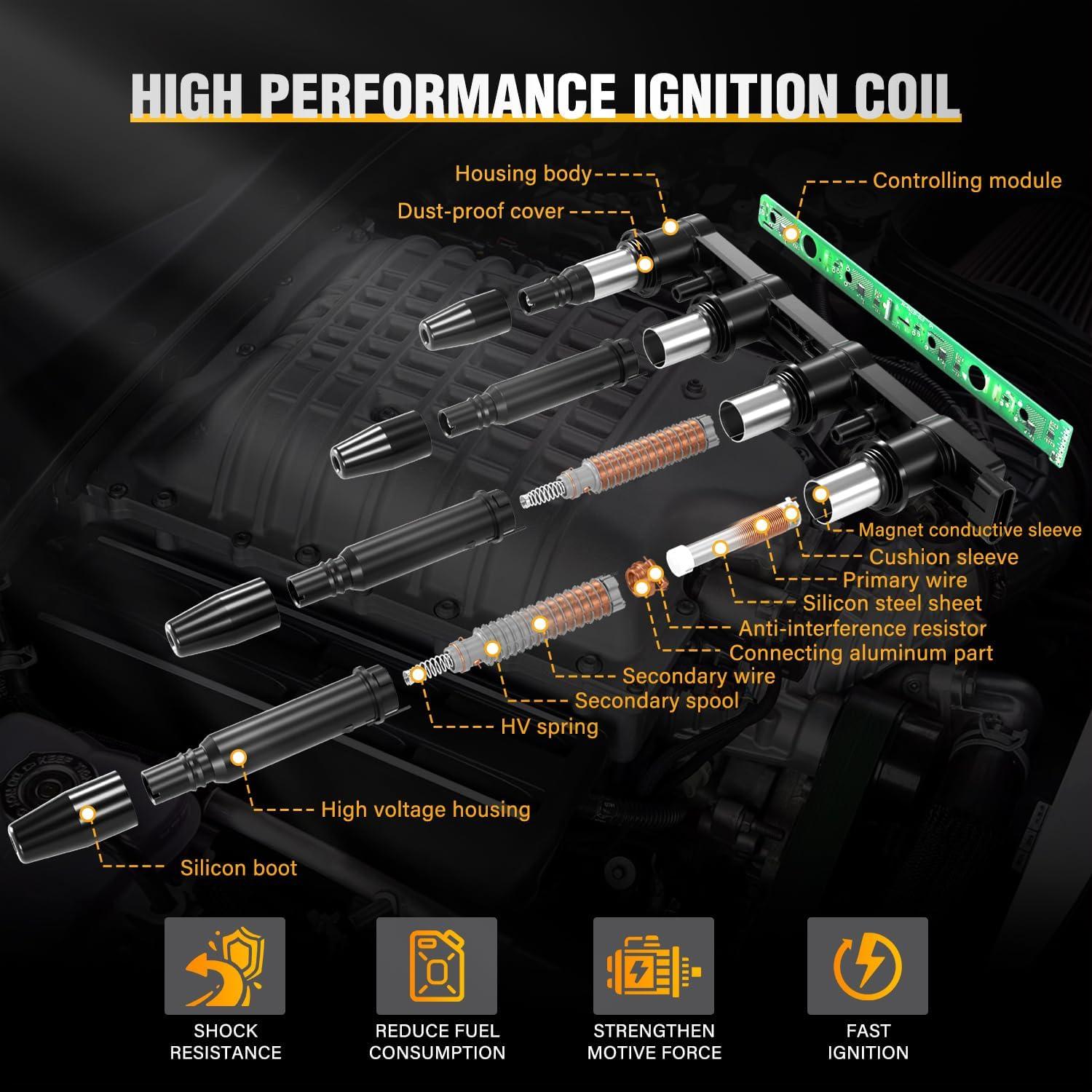 HIGH PERFORMANCE IGNITION COIL

Housing body

Dust-proof cover

Controlling module

Magnet conductive sleeve

Cushion sleeve

Primary wire

Silicon steel sheet

Anti-interference resistor

Connecting aluminum part

Secondary wire

Secondary spool

HV spring

High voltage housing

Silicon boot

SHOCK RESISTANCE

REDUCE FUEL CONSUMPTION

STRENGTHEN MOTIVE FORCE

FAST IGNITION