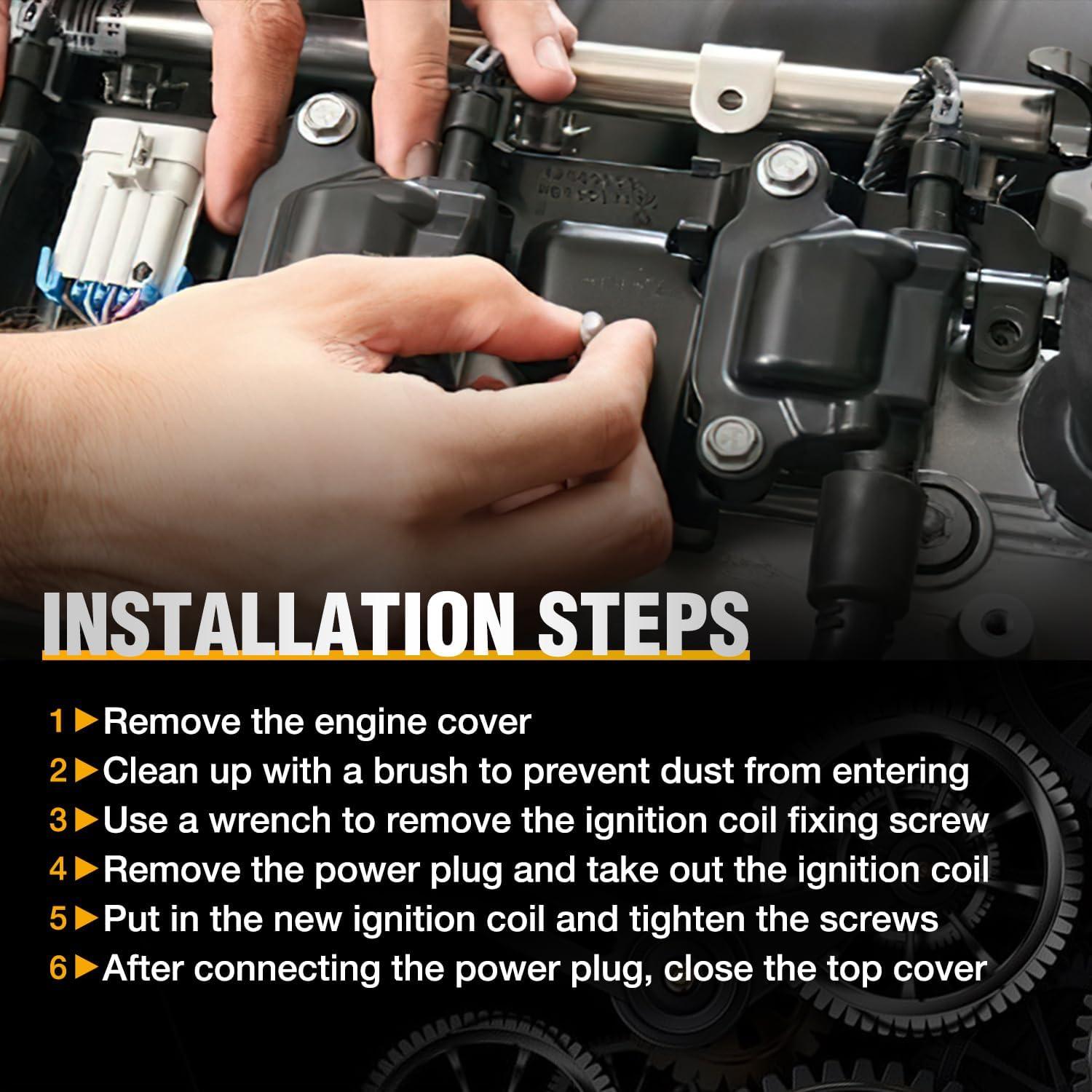 INSTALLATION STEPS

1 ▶ Remove the engine cover
2 ▶ Clean up with a brush to prevent dust from entering
3 ▶ Use a wrench to remove the ignition coil fixing screw
4 ▶ Remove the power plug and take out the ignition coil
5 ▶ Put in the new ignition coil and tighten the screws
6 ▶ After connecting the power plug, close the top cover