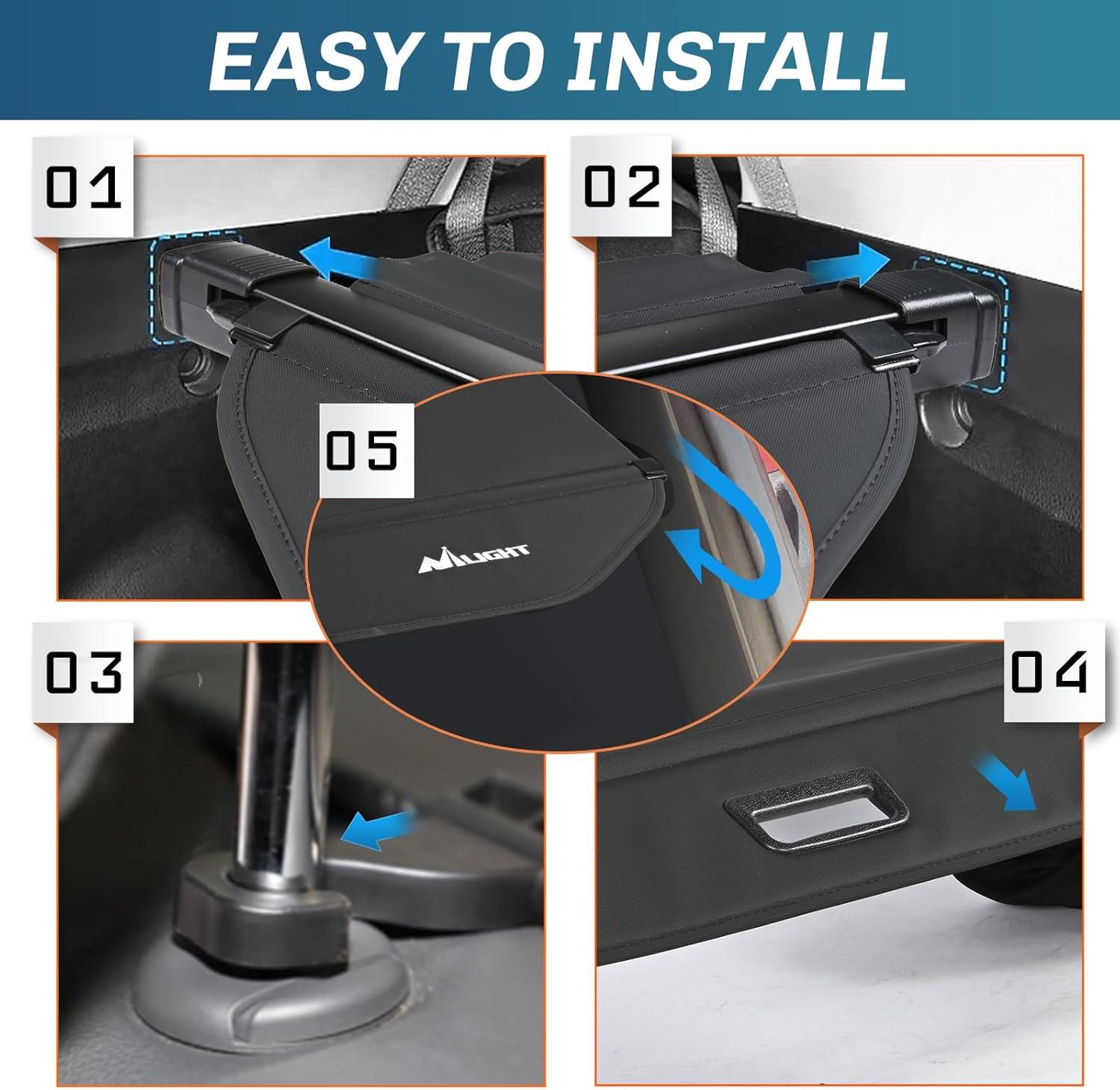 EASY TO INSTALL

01

02

05

NILIGHT

03

04