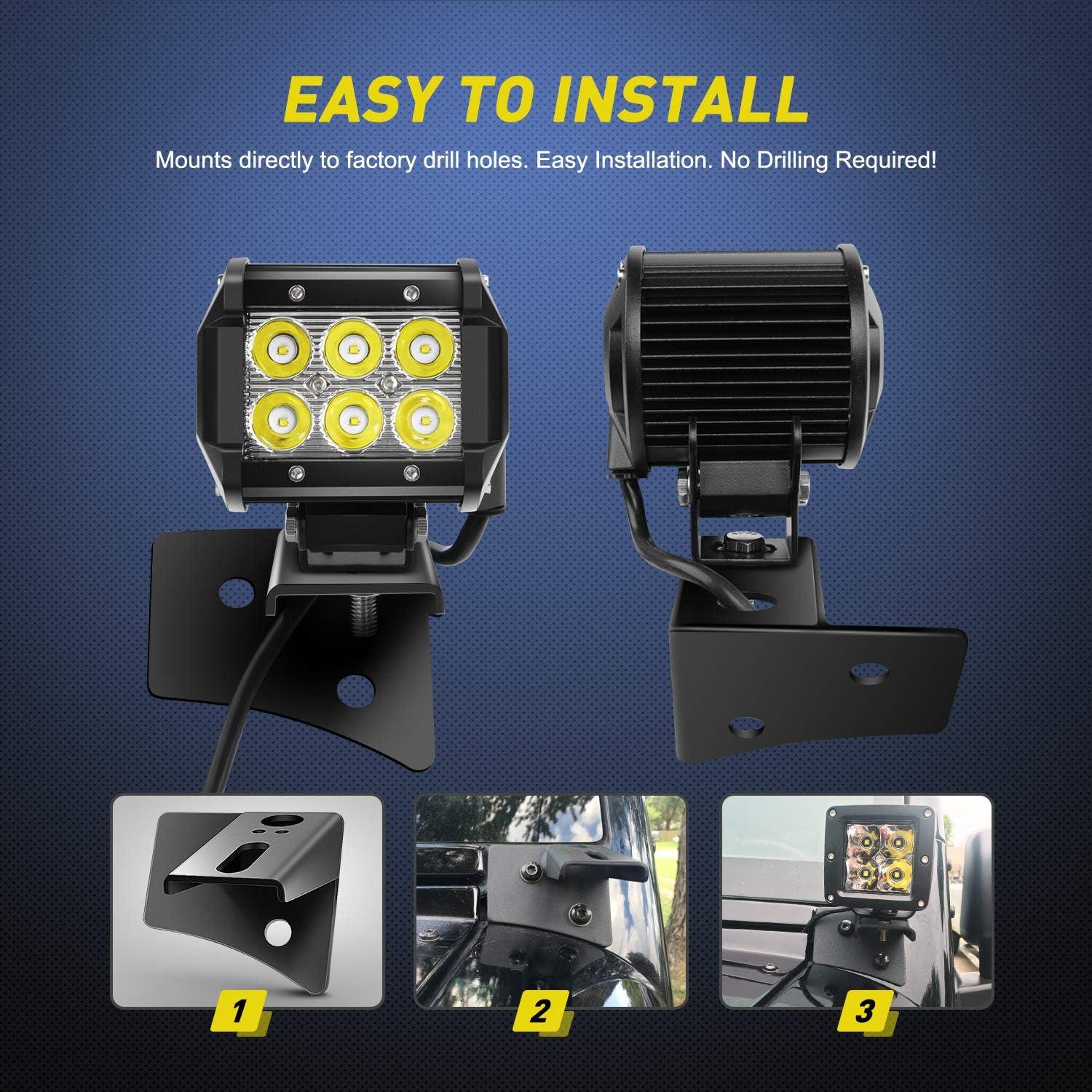 EASY TO INSTALL

Mounts directly to factory drill holes. Easy Installation. No Drilling Required!

1

2

3