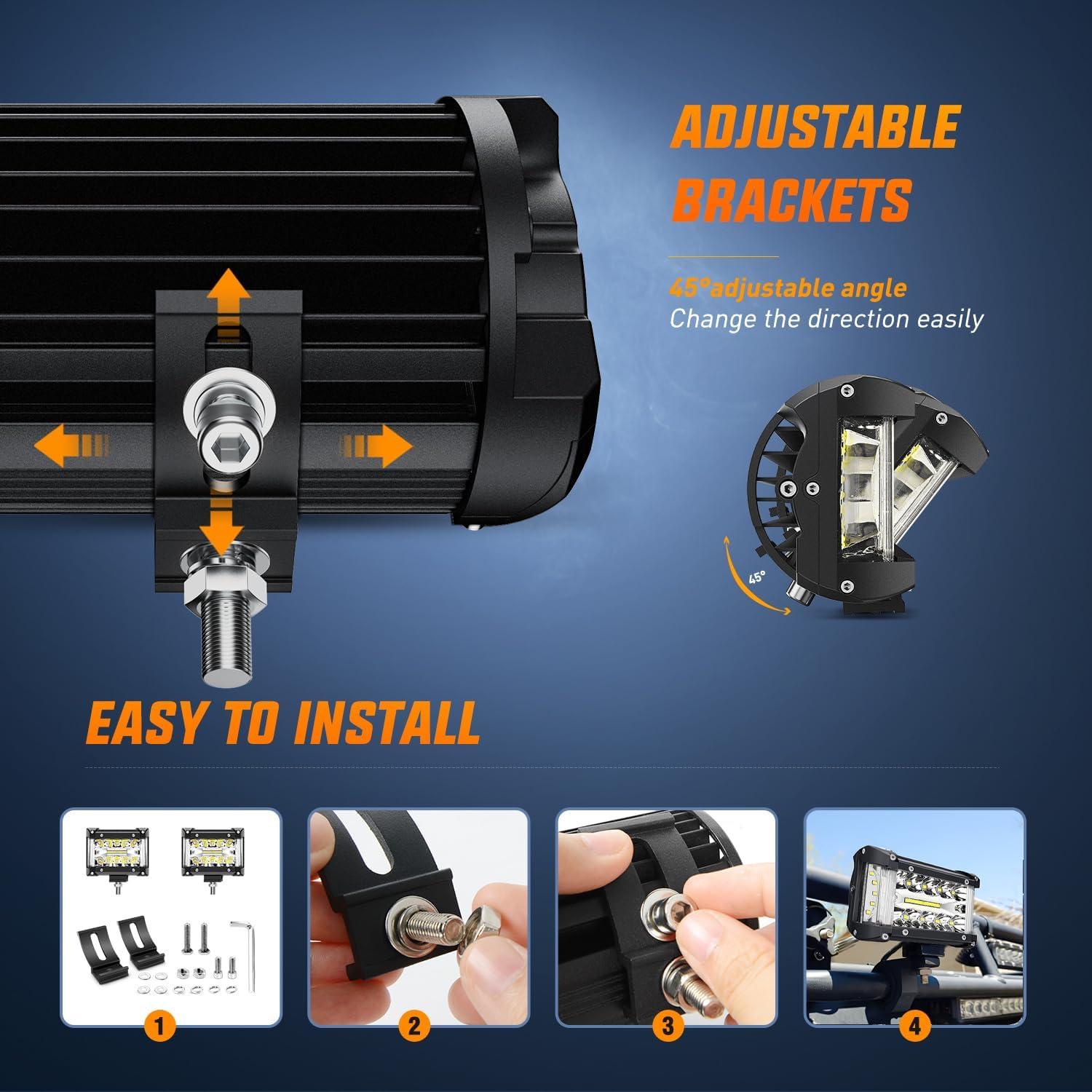 ADJUSTABLE BRACKETS

45°adjustable angle
Change the direction easily

45°

EASY TO INSTALL

1

2

3

4